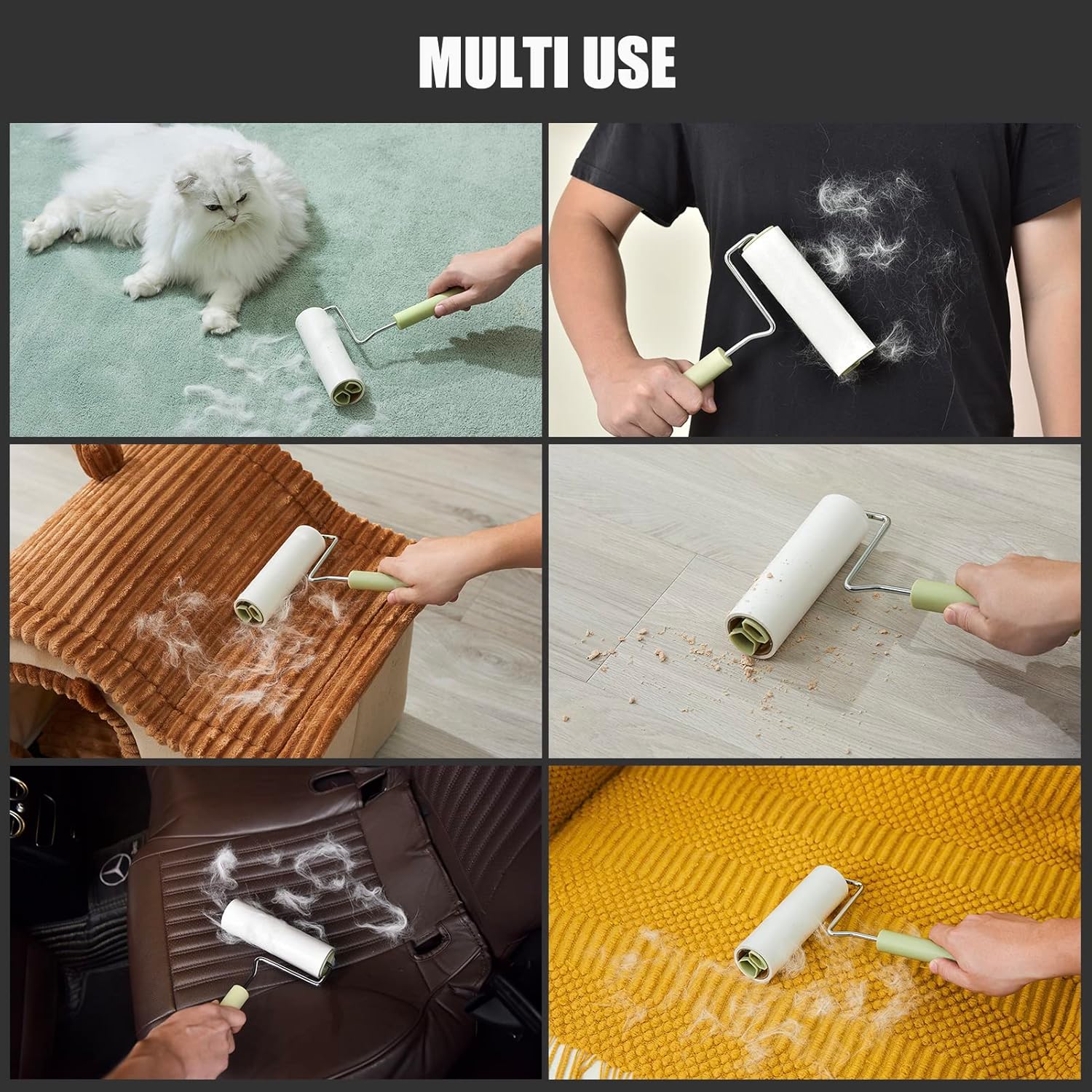 MULTI USE