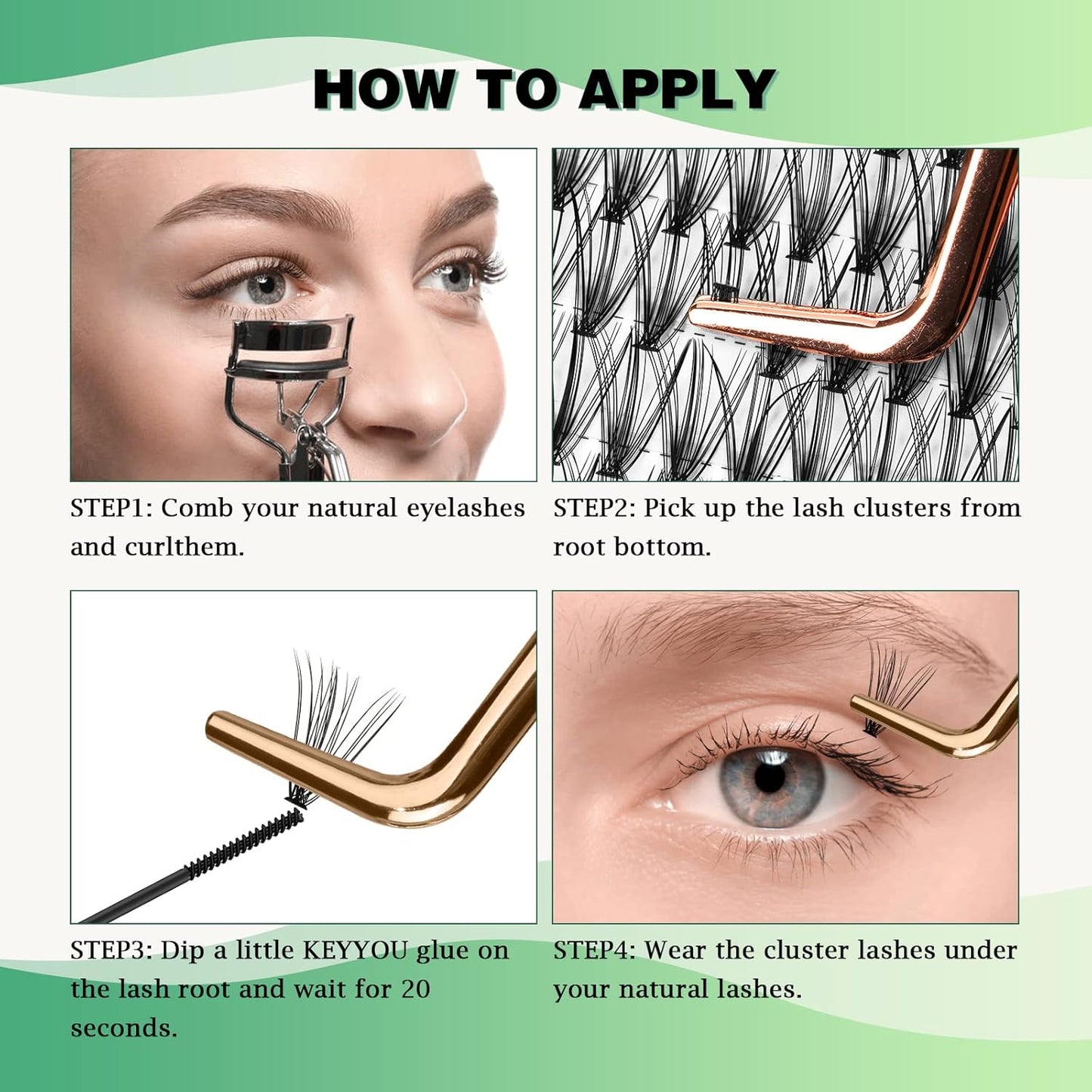 HOW TO APPLY

STEP1: Comb your natural eyelashes and curlthem.

STEP2: Pick up the lash clusters from root bottom.

STEP3: Dip a little KEYYOU glue on the lash root and wait for 20 seconds.

STEP4: Wear the cluster lashes under your natural lashes.