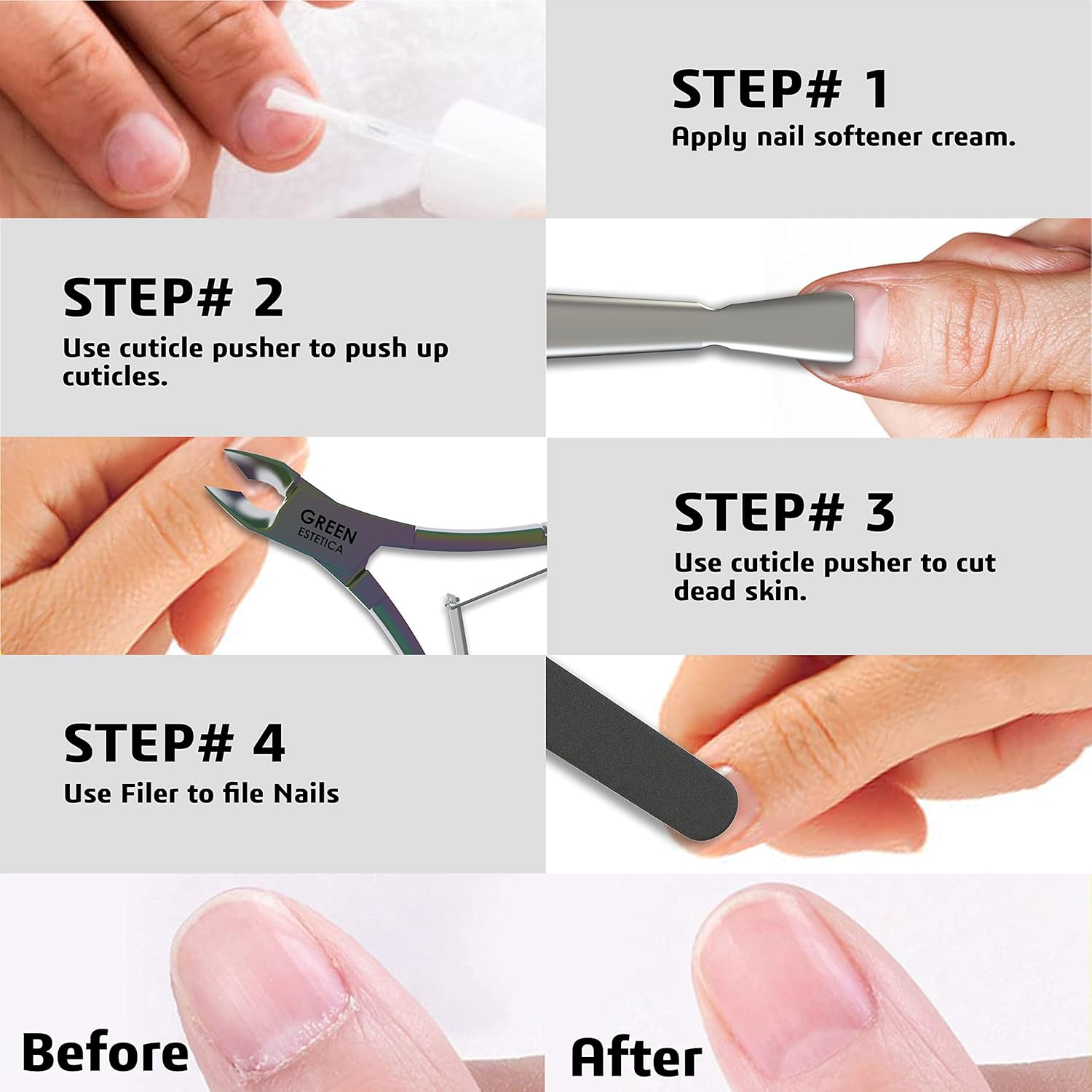 STEP# 1
Apply nail softener cream.

STEP# 2
Use cuticle pusher to push up cuticles.

GREEN
ESTETICA

STEP# 3
Use cuticle pusher to cut dead skin.

STEP# 4
Use Filer to file Nails

Before

After