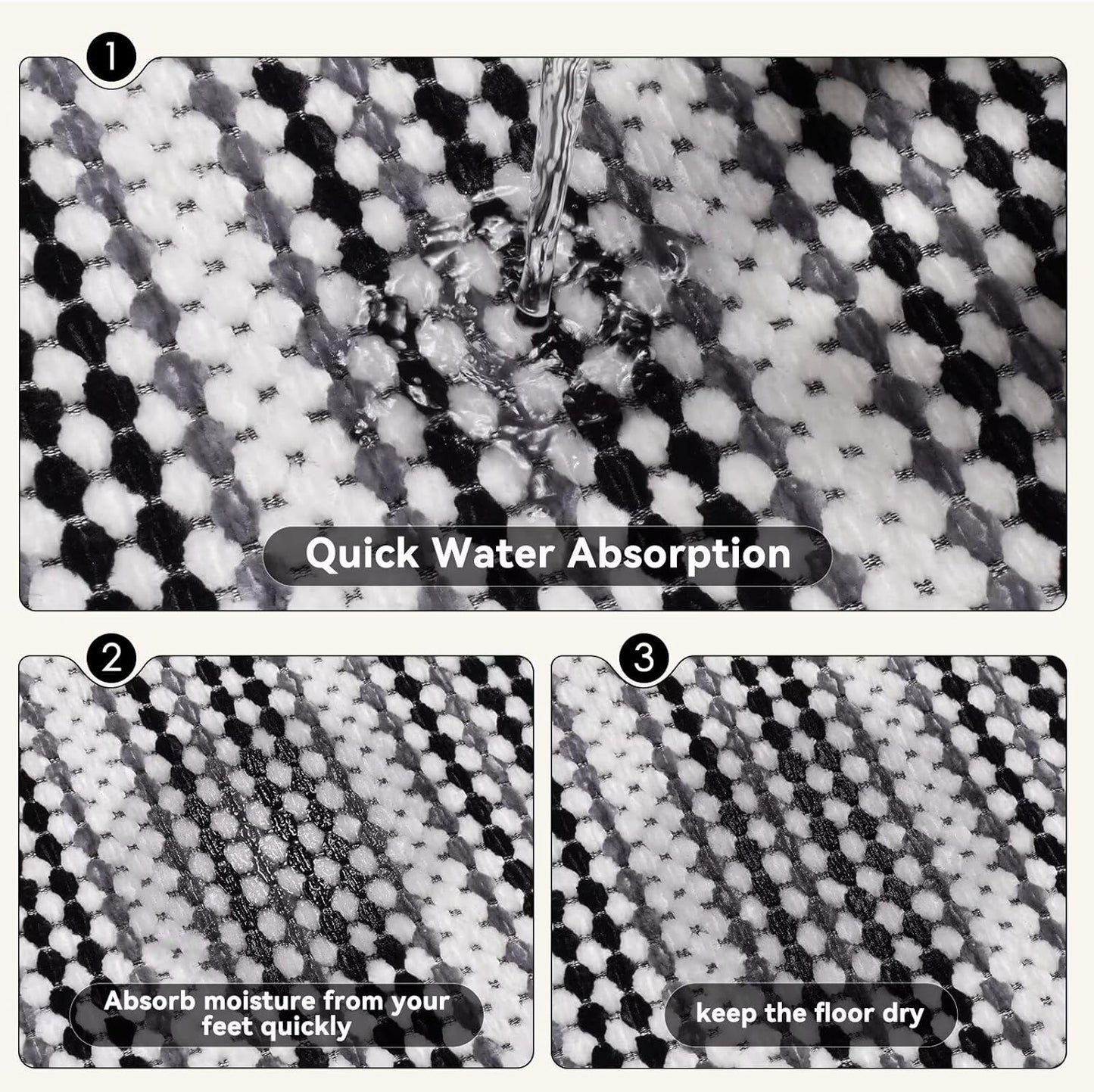 1

Quick Water Absorption

2

Absorb moisture from your feet quickly

3

keep the floor dry