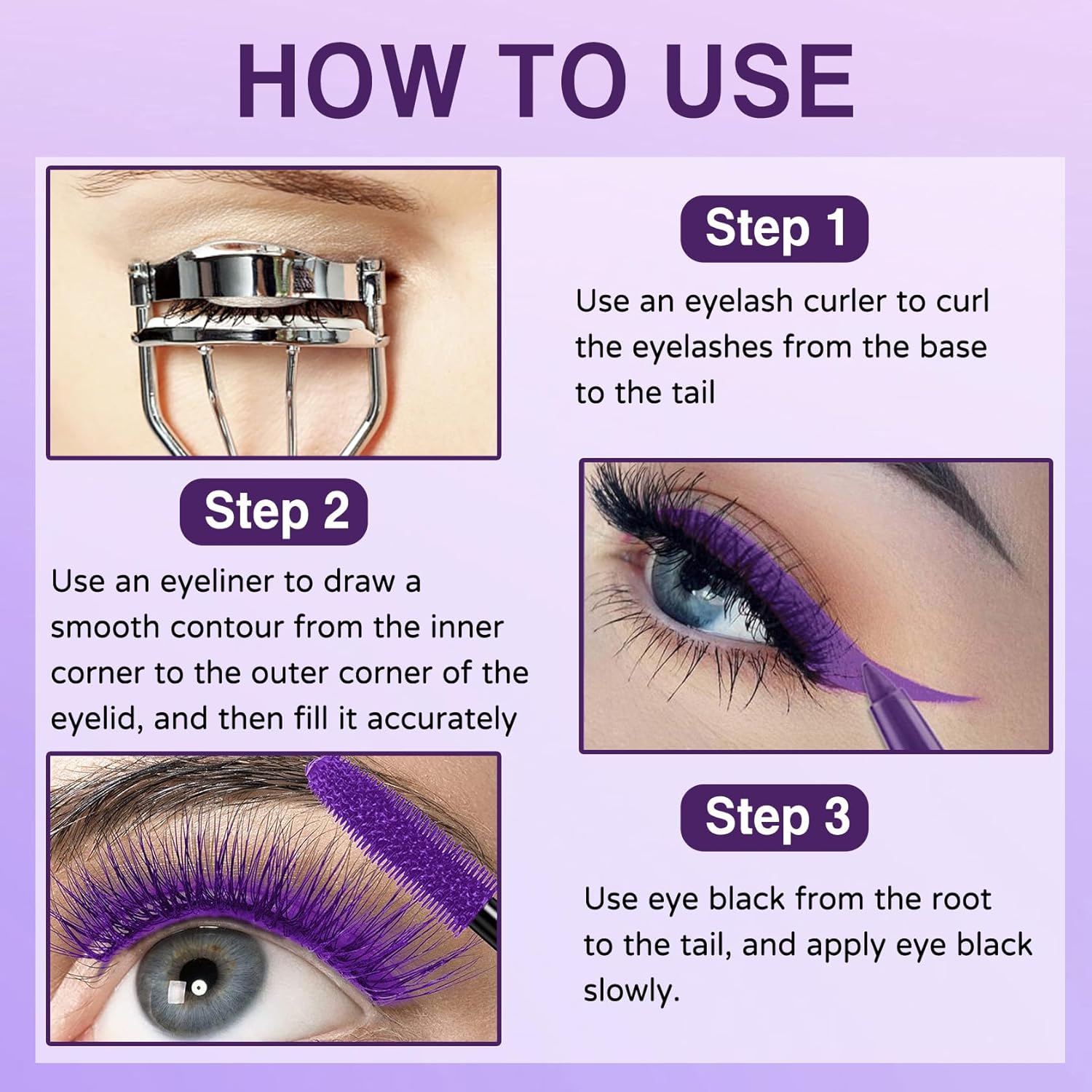 HOW TO USE

Step 1

Use an eyelash curler to curl the eyelashes from the base to the tail

Step 2

Use an eyeliner to draw a smooth contour from the inner corner to the outer corner of the eyelid, and then fill it accurately

Step 3

Use eye black from the root to the tail, and apply eye black slowly.