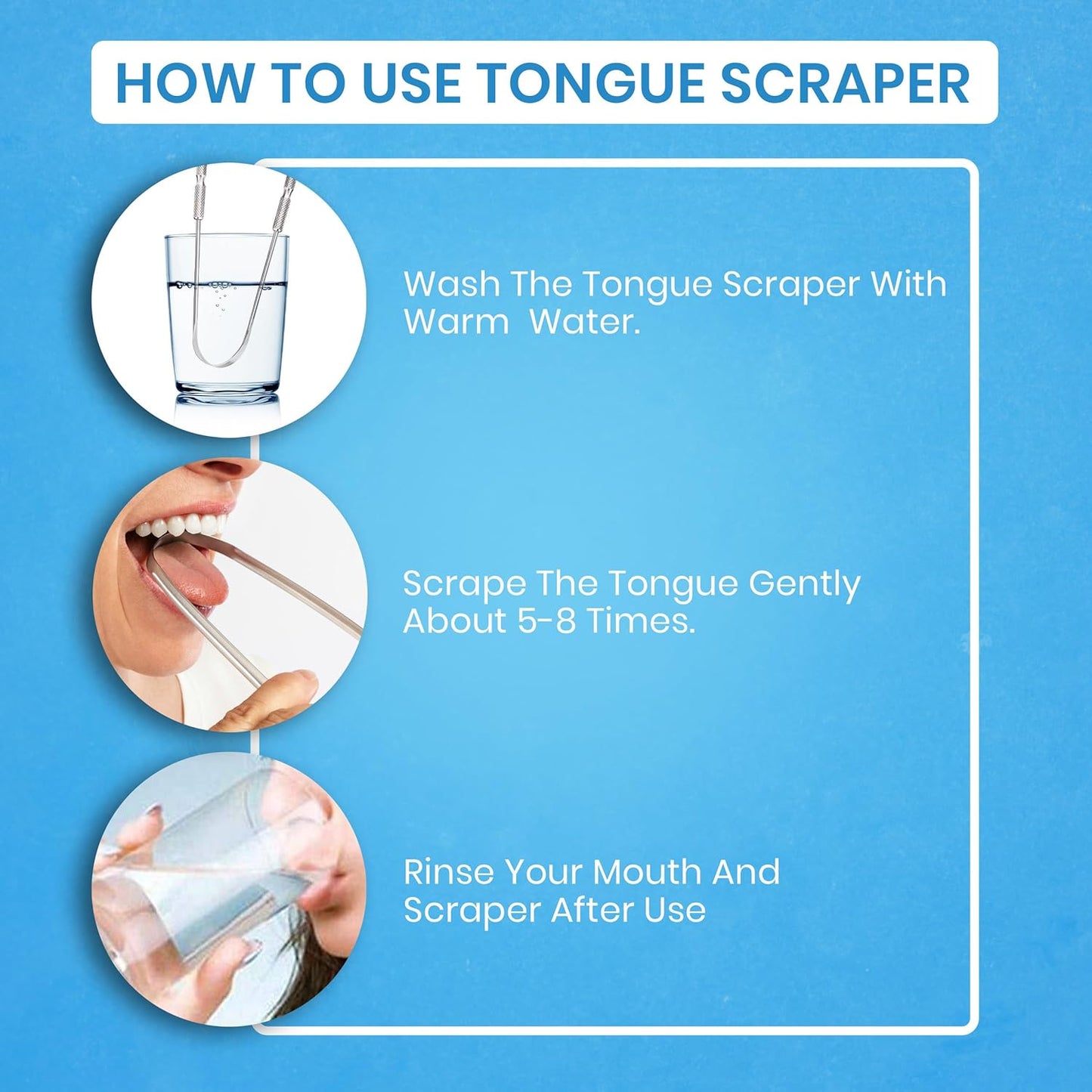 HOW TO USE TONGUE SCRAPER

Wash The Tongue Scraper With Warm Water.

Scrape The Tongue Gently About 5-8 Times.

Rinse Your Mouth And Scraper After Use