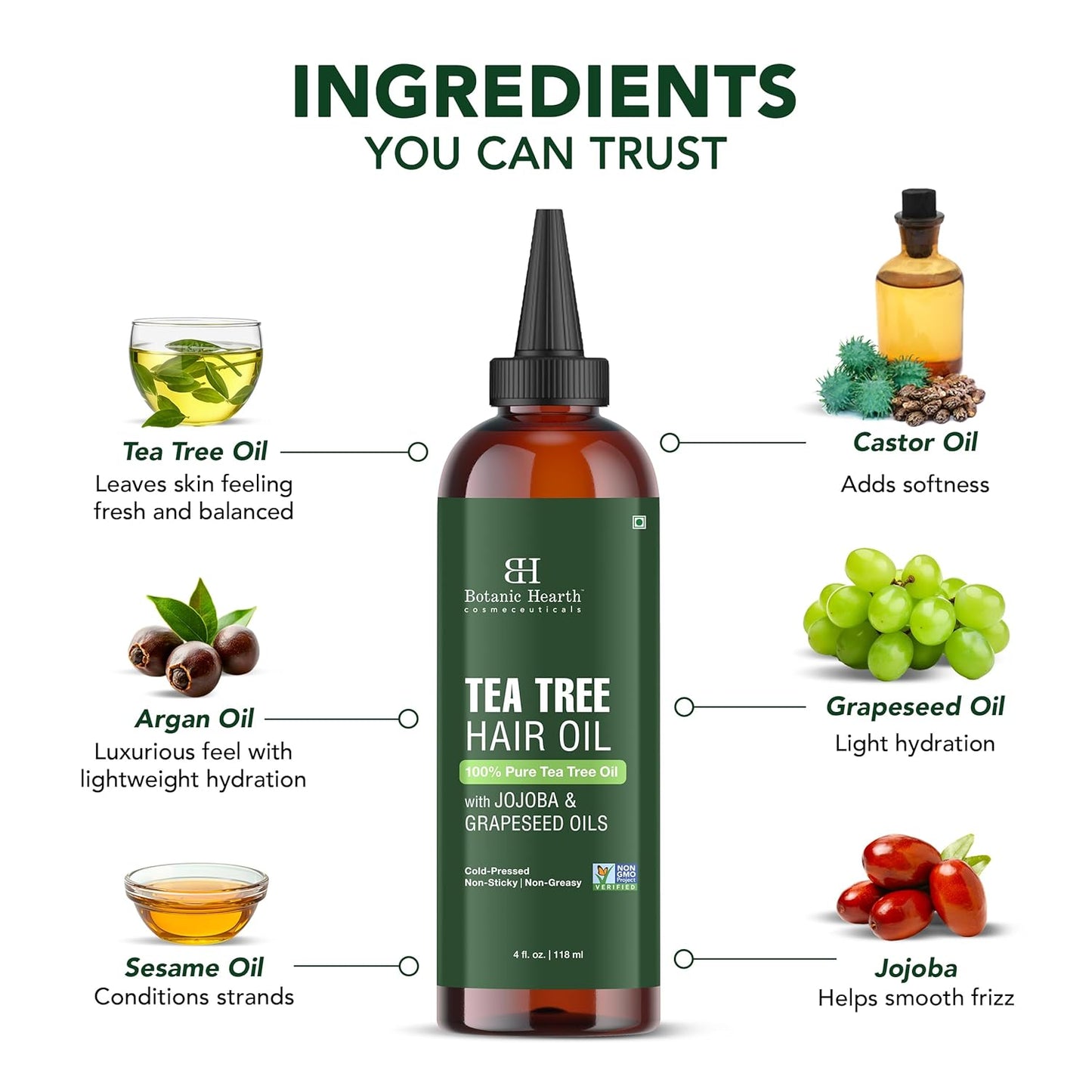 INGREDIENTS
YOU CAN TRUST

Tea Tree Oil
Leaves skin feeling fresh and balanced

Argan Oil
Luxurious feel with lightweight hydration

Sesame Oil
Conditions strands

BH
Botanic Hearth
cosmeceuticals

TEA TREE
HAIR OIL
100% Pure Tea Tree Oil
with JOJOBA & GRAPESEED OILS

Cold-Pressed
Non-Sticky | Non-Greasy

NON GMO Project VERIFIED

4 fl. oz. | 118 ml

Castor Oil
Adds softness

Grapeseed Oil
Light hydration

Jojoba
Helps smooth frizz