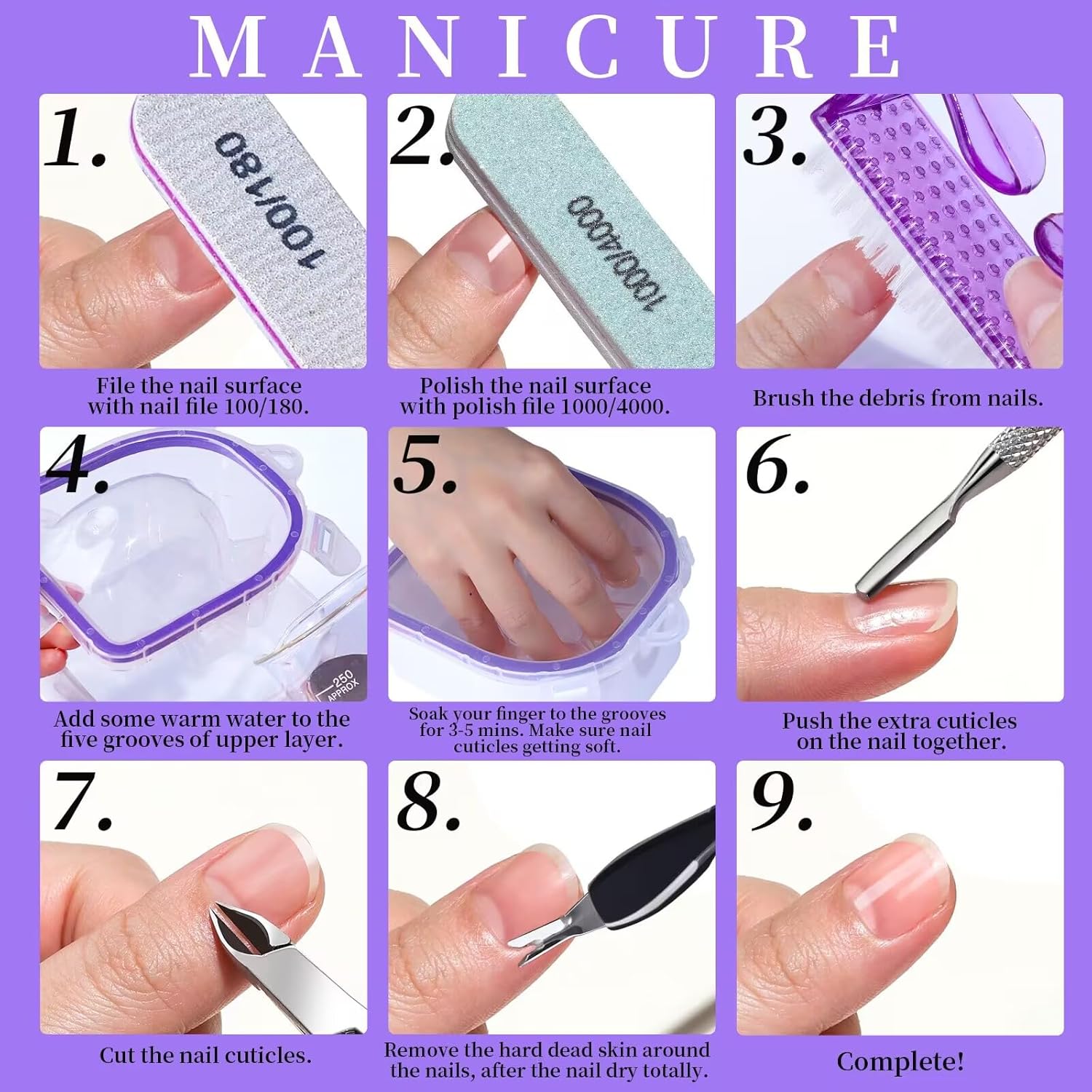 MANICURE

1.

100/180

File the nail surface with nail file 100/180.

2.

1000/4000

Polish the nail surface with polish file 1000/4000.

3.

Brush the debris from nails.

4.

250 APPROX

Add some warm water to the five grooves of upper layer.

5.

Soak your finger to the grooves for 3-5 mins. Make sure nail cuticles getting soft.

6.

Push the extra cuticles on the nail together.

7.

Cut the nail cuticles.

8.

Remove the hard dead skin around the nails, after the nail dry totally.

9.

Complete!