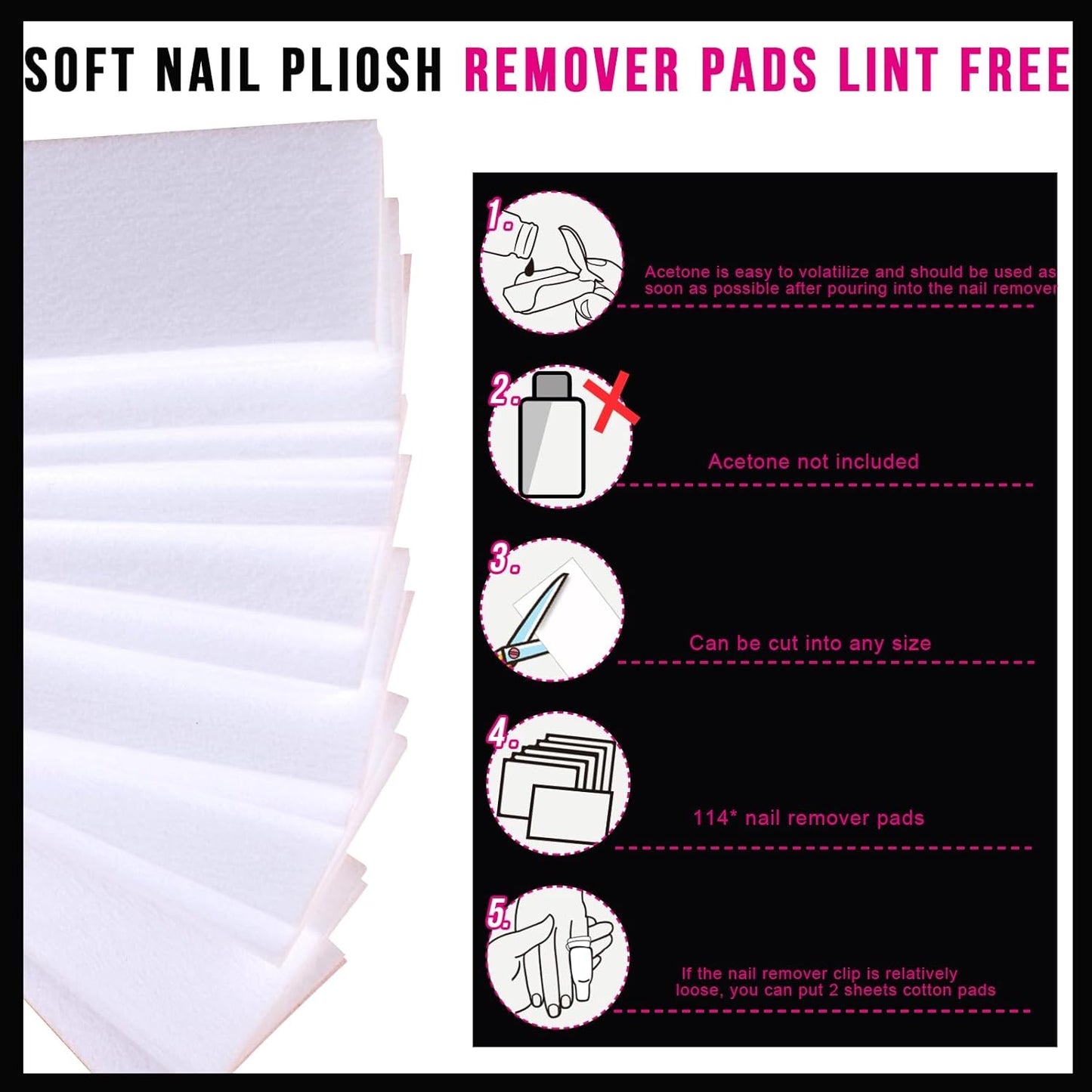 SOFT NAIL PLIOSH REMOVER PADS LINT FREE

1.

Acetone is easy to volatilize and should be used as soon as possible after pouring into the nail remover

2.

Acetone not included

3.

Can be cut into any size

4.

114* nail remover pads

5.

If the nail remover clip is relatively loose, you can put 2 sheets cotton pads