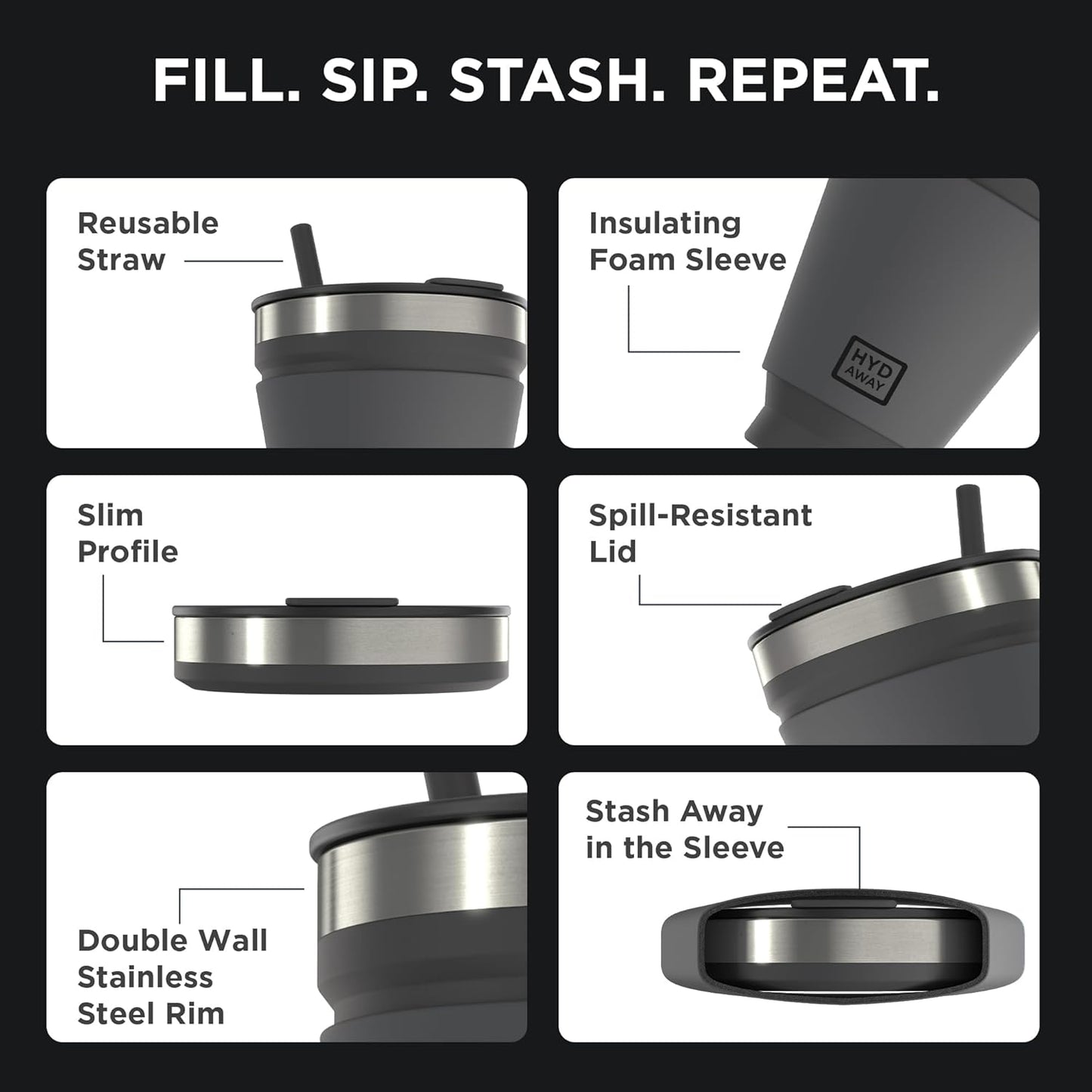 FILL. SIP. STASH. REPEAT.

Reusable Straw

Insulating Foam Sleeve

HYD AWAY

Slim Profile

Spill-Resistant Lid

Double Wall Stainless Steel Rim

Stash Away in the Sleeve