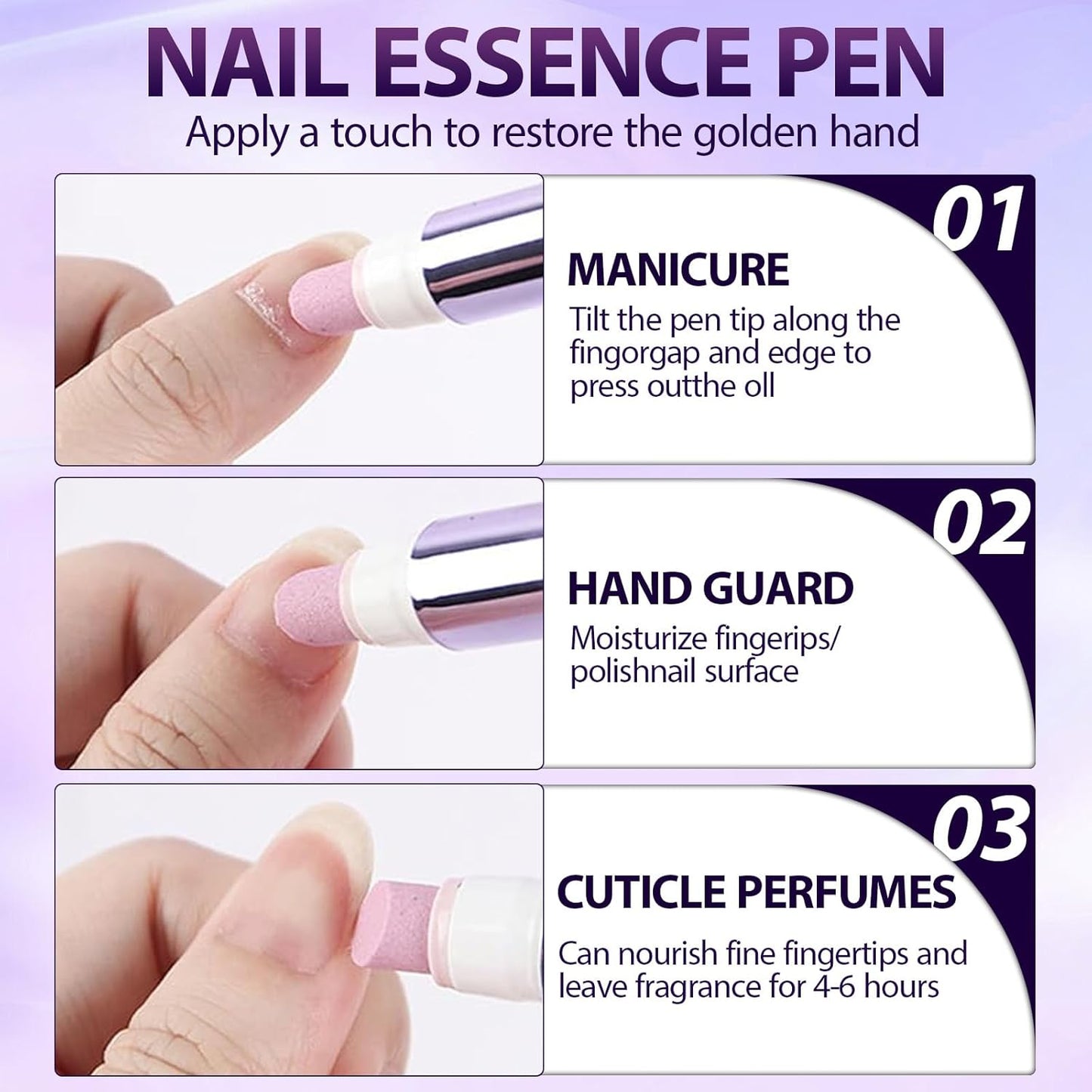 NAIL ESSENCE PEN
Apply a touch to restore the golden hand

01
MANICURE
Tilt the pen tip along the fingorgap and edge to press outthe oll

02
HAND GUARD
Moisturize fingerips/ polishnail surface

03
CUTICLE PERFUMES
Can nourish fine fingertips and leave fragrance for 4-6 hours