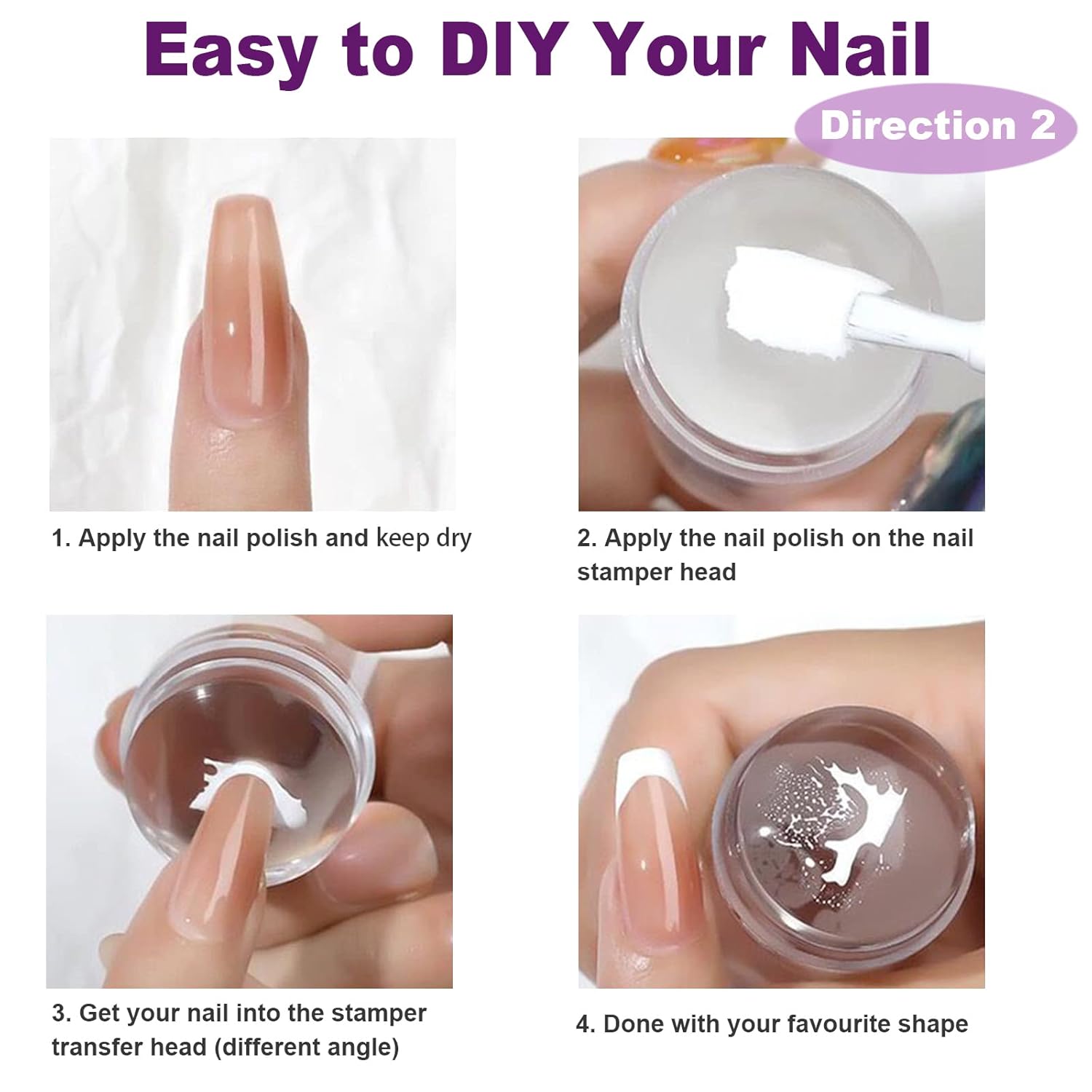 Easy to DIY Your Nail

Direction 2

1. Apply the nail polish and keep dry

2. Apply the nail polish on the nail stamper head

3. Get your nail into the stamper transfer head (different angle)

4. Done with your favourite shape