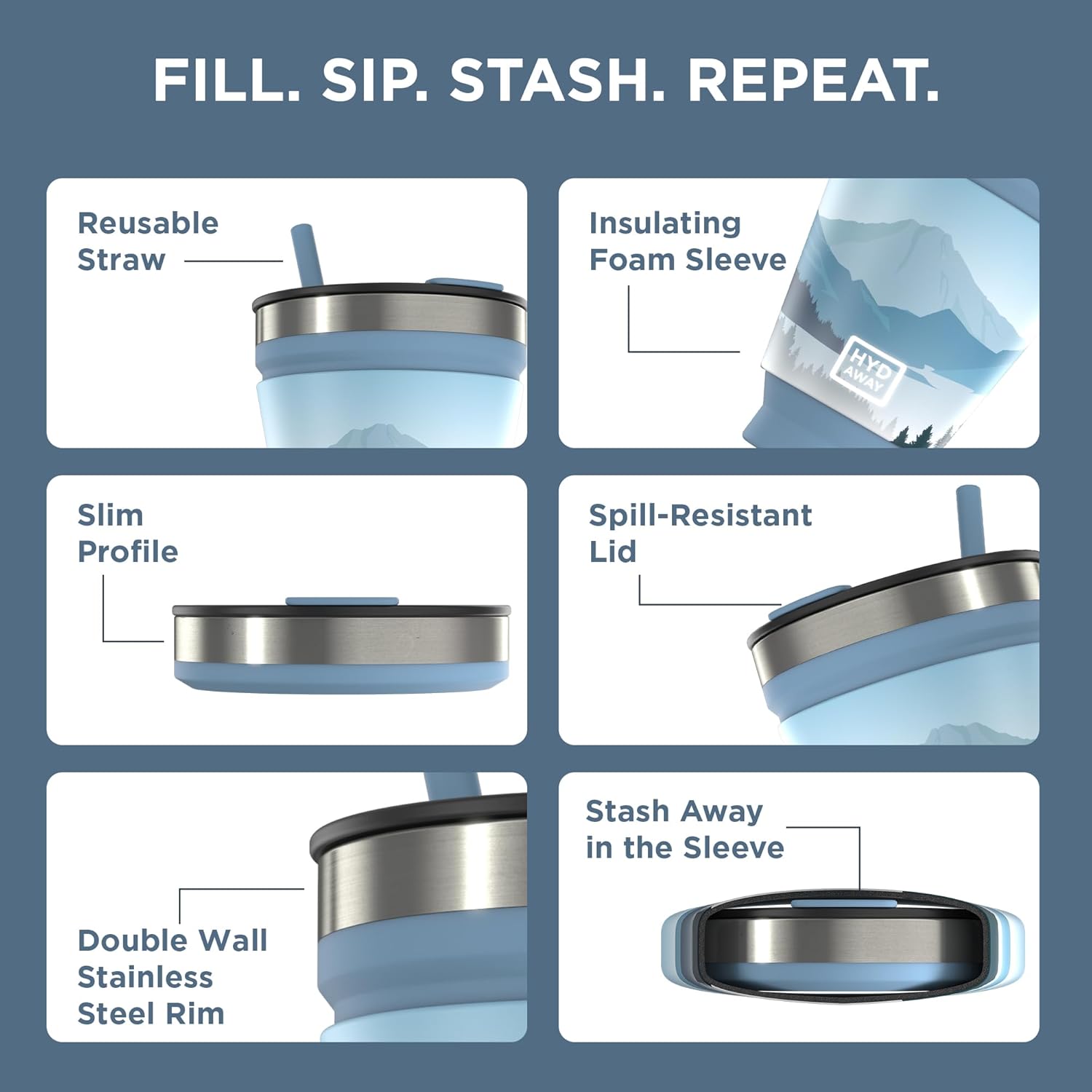 FILL. SIP. STASH. REPEAT.

Reusable Straw

Insulating Foam Sleeve

HYD AWAY

Slim Profile

Spill-Resistant Lid

Double Wall Stainless Steel Rim

Stash Away in the Sleeve