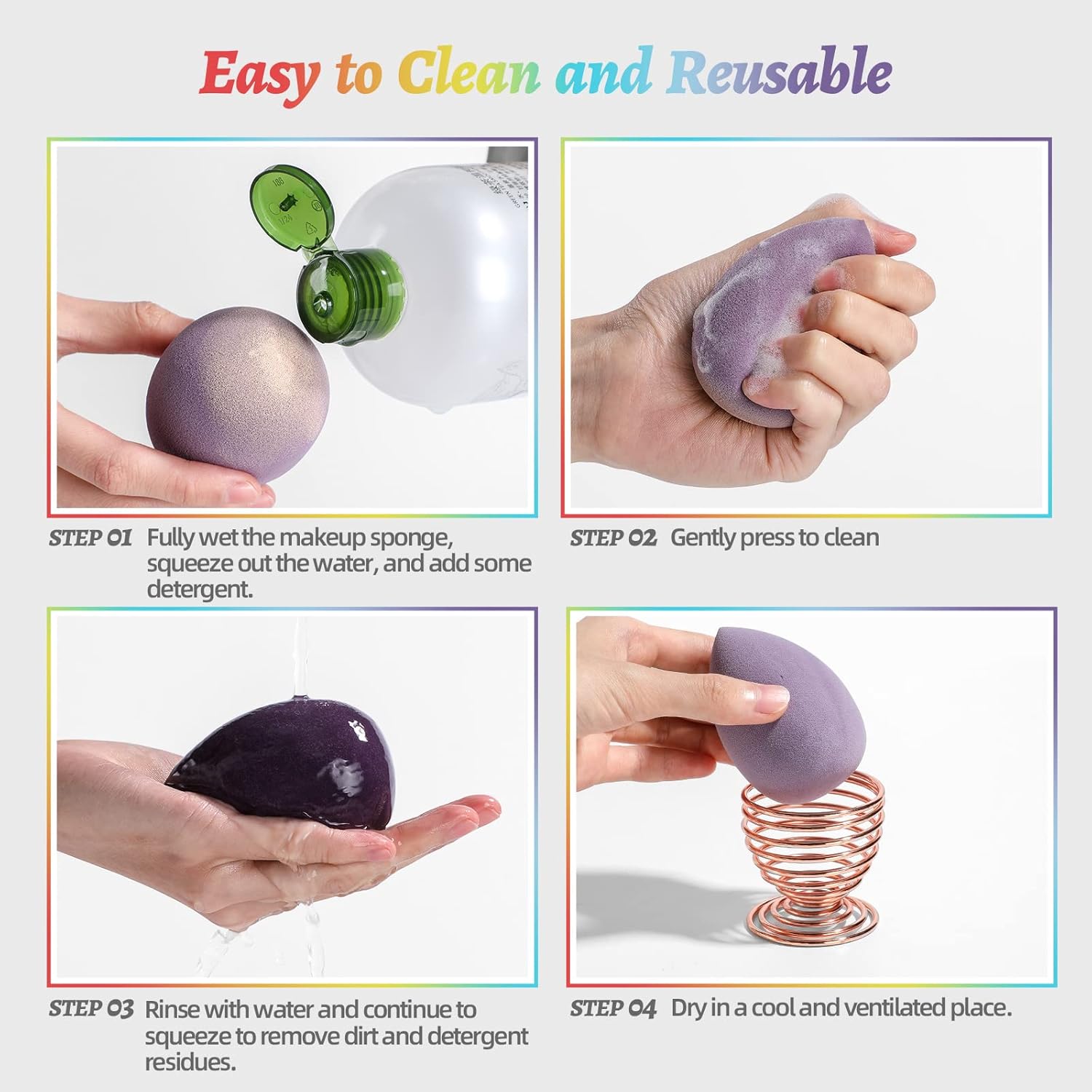 Easy to Clean and Reusable

STEP 01 Fully wet the makeup sponge, squeeze out the water, and add some detergent.

STEP 02 Gently press to clean

STEP 03 Rinse with water and continue to squeeze to remove dirt and detergent residues.

STEP 04 Dry in a cool and ventilated place.