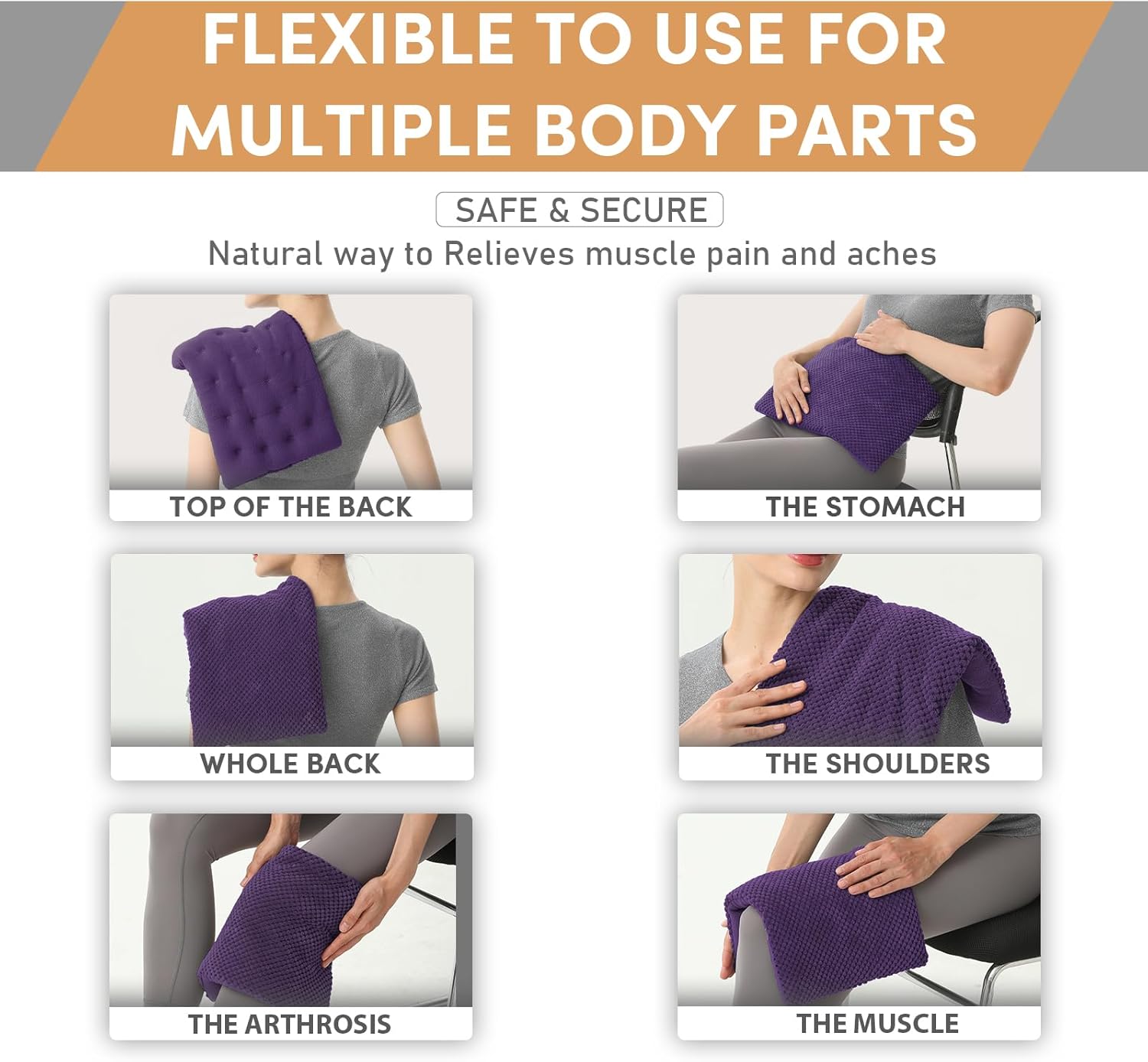 FLEXIBLE TO USE FOR MULTIPLE BODY PARTS

SAFE & SECURE

Natural way to Relieves muscle pain and aches

TOP OF THE BACK

THE STOMACH

WHOLE BACK

THE SHOULDERS

THE ARTHROSIS

THE MUSCLE