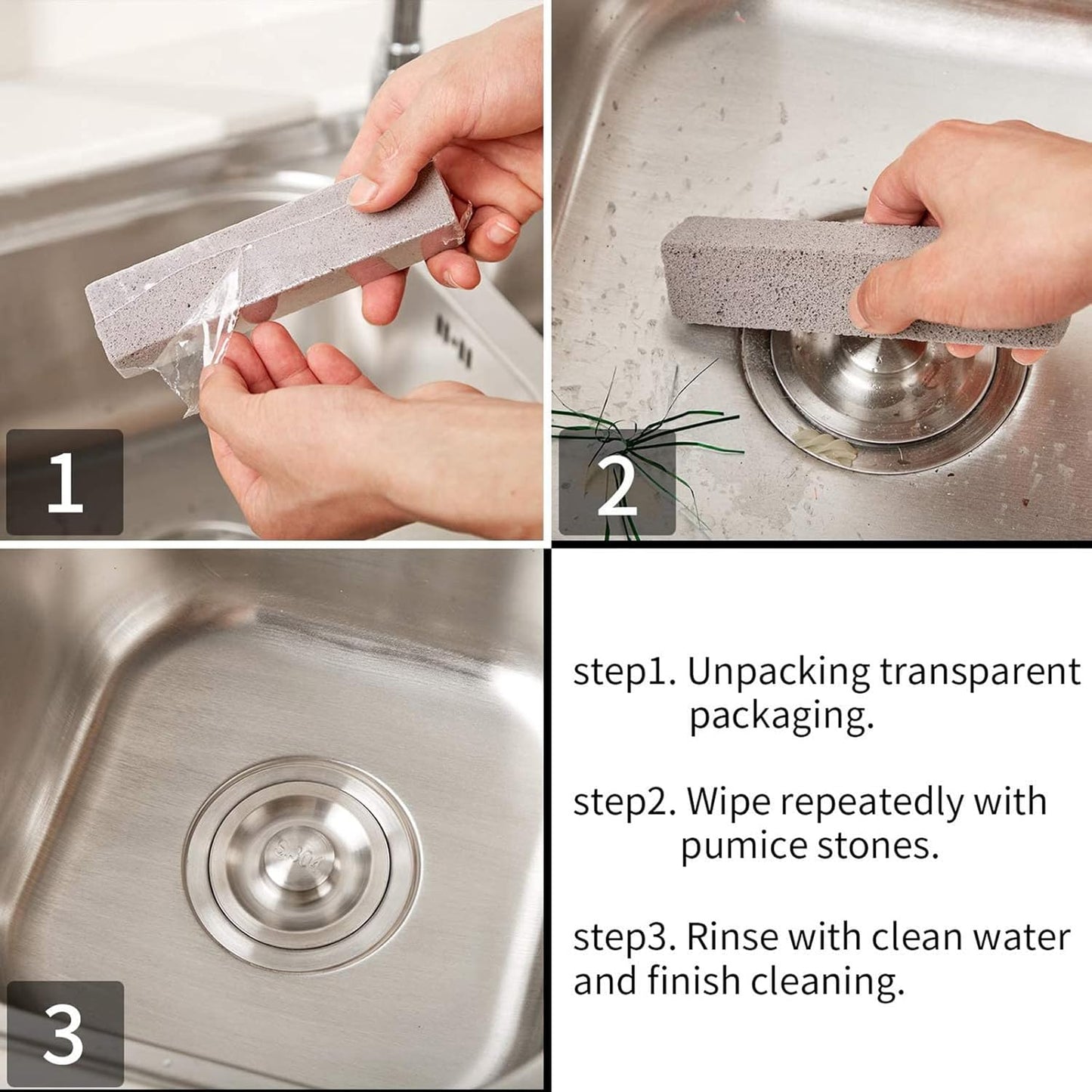 1

2

3

step1. Unpacking transparent packaging.

step2. Wipe repeatedly with pumice stones.

step3. Rinse with clean water and finish cleaning.