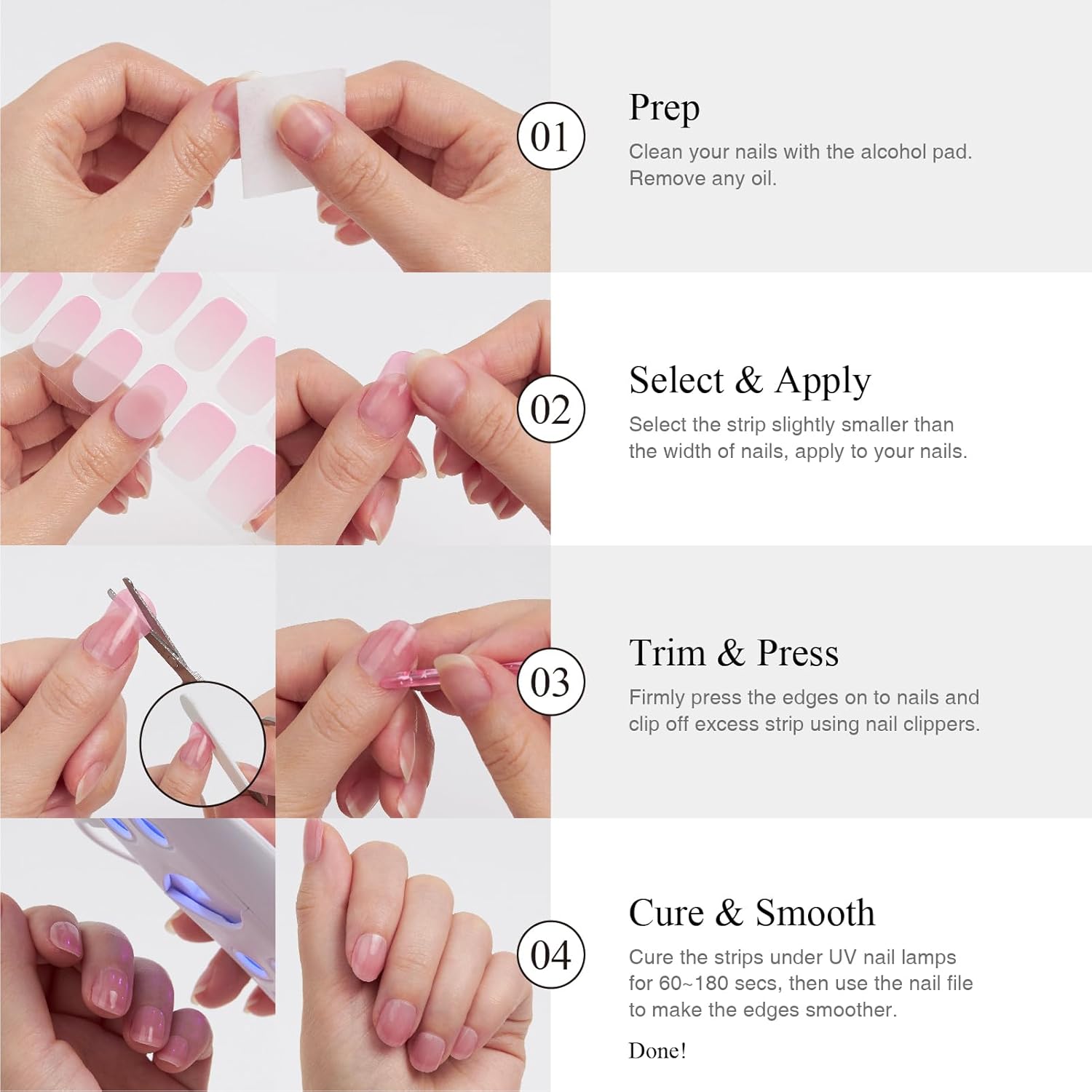 01

Prep

Clean your nails with the alcohol pad. Remove any oil.

02

Select & Apply

Select the strip slightly smaller than the width of nails, apply to your nails.

03

Trim & Press

Firmly press the edges on to nails and clip off excess strip using nail clippers.

04

Cure & Smooth

Cure the strips under UV nail lamps for 60~180 secs, then use the nail file to make the edges smoother.

Done!