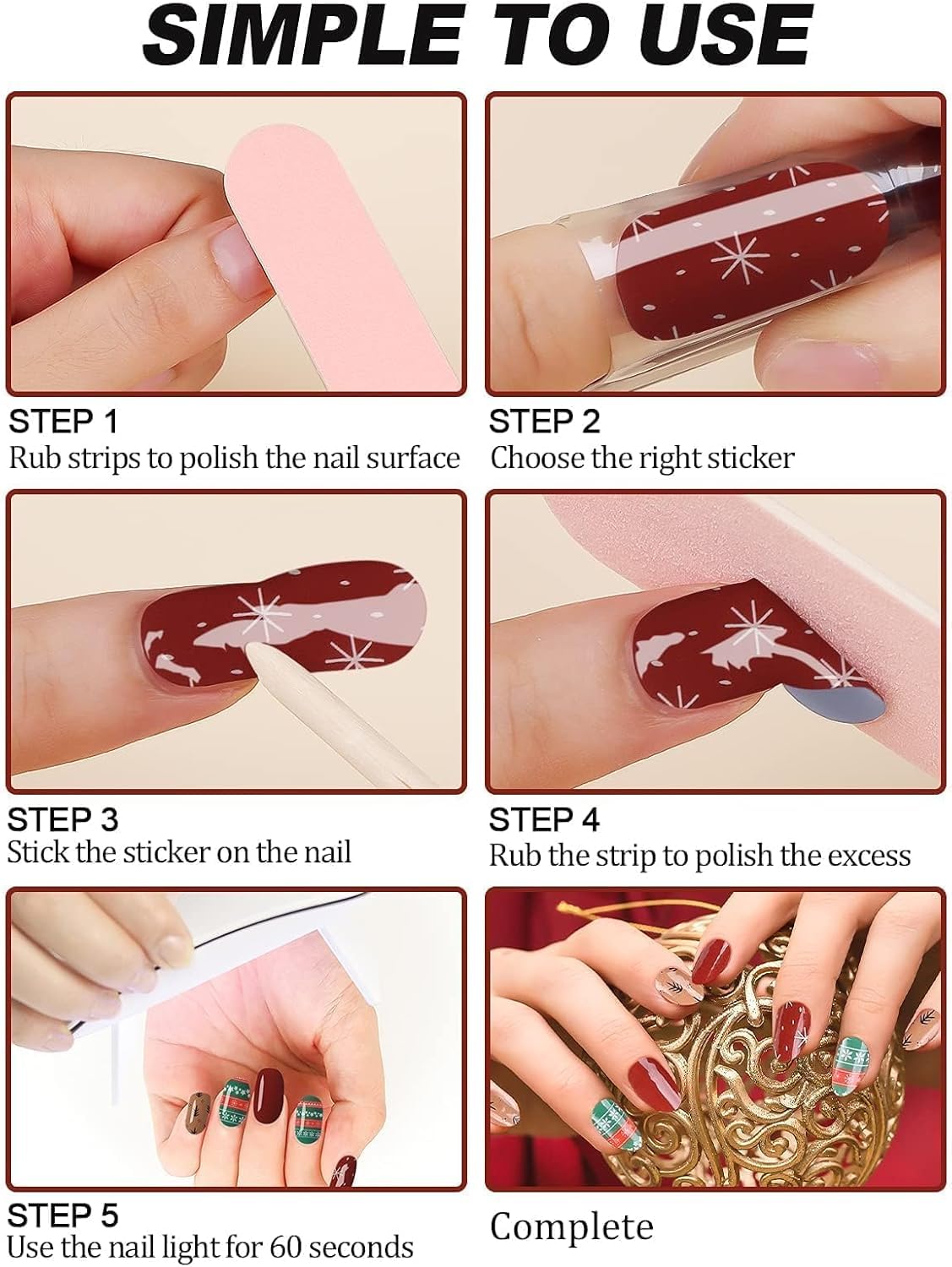 SIMPLE TO USE

STEP 1
Rub strips to polish the nail surface

STEP 2
Choose the right sticker

STEP 3
Stick the sticker on the nail

STEP 4
Rub the strip to polish the excess

STEP 5
Use the nail light for 60 seconds

Complete