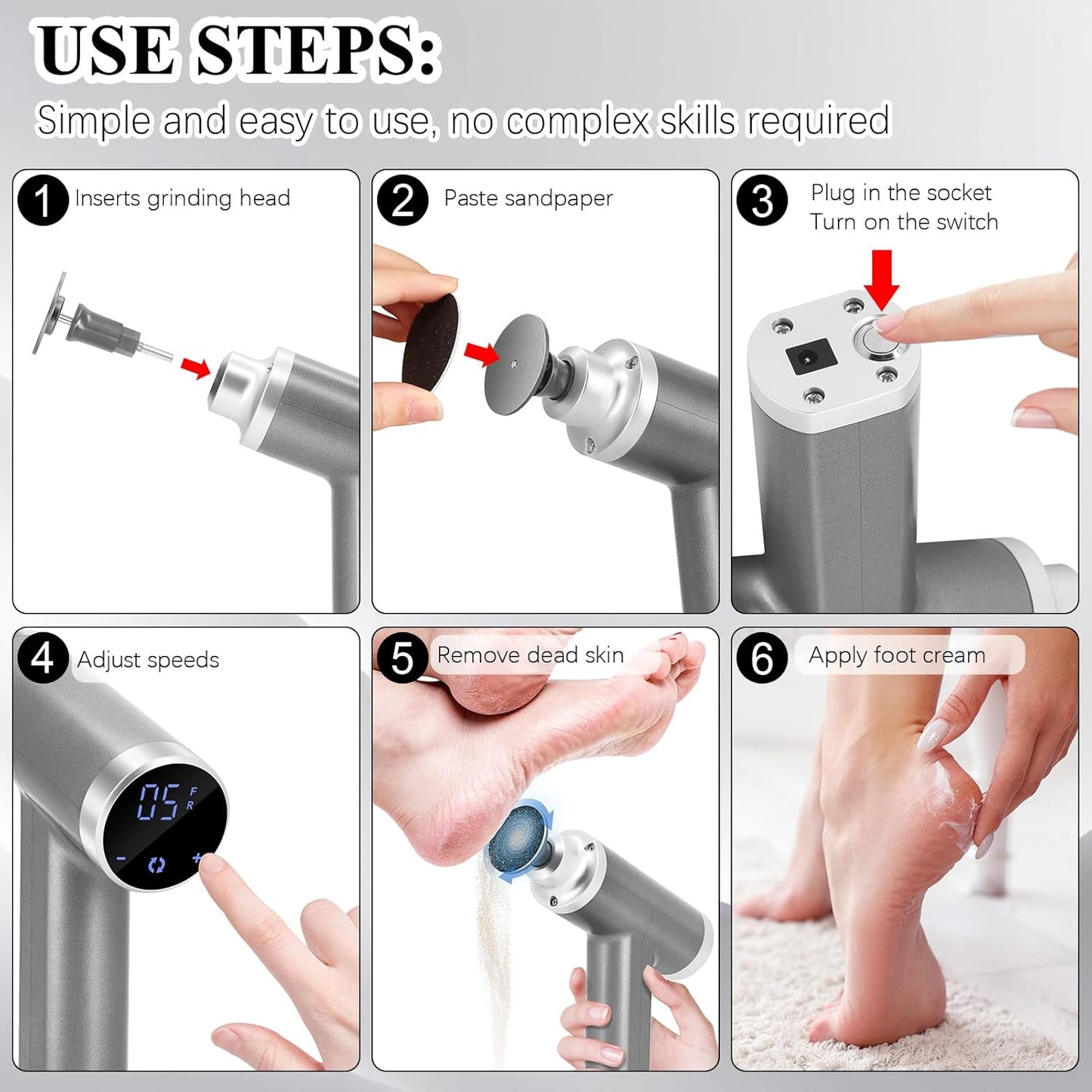 USE STEPS:
Simple and easy to use, no complex skills required

1 Inserts grinding head

2 Paste sandpaper

3 Plug in the socket
Turn on the switch

4 Adjust speeds

05 F R
- +

5 Remove dead skin

6 Apply foot cream