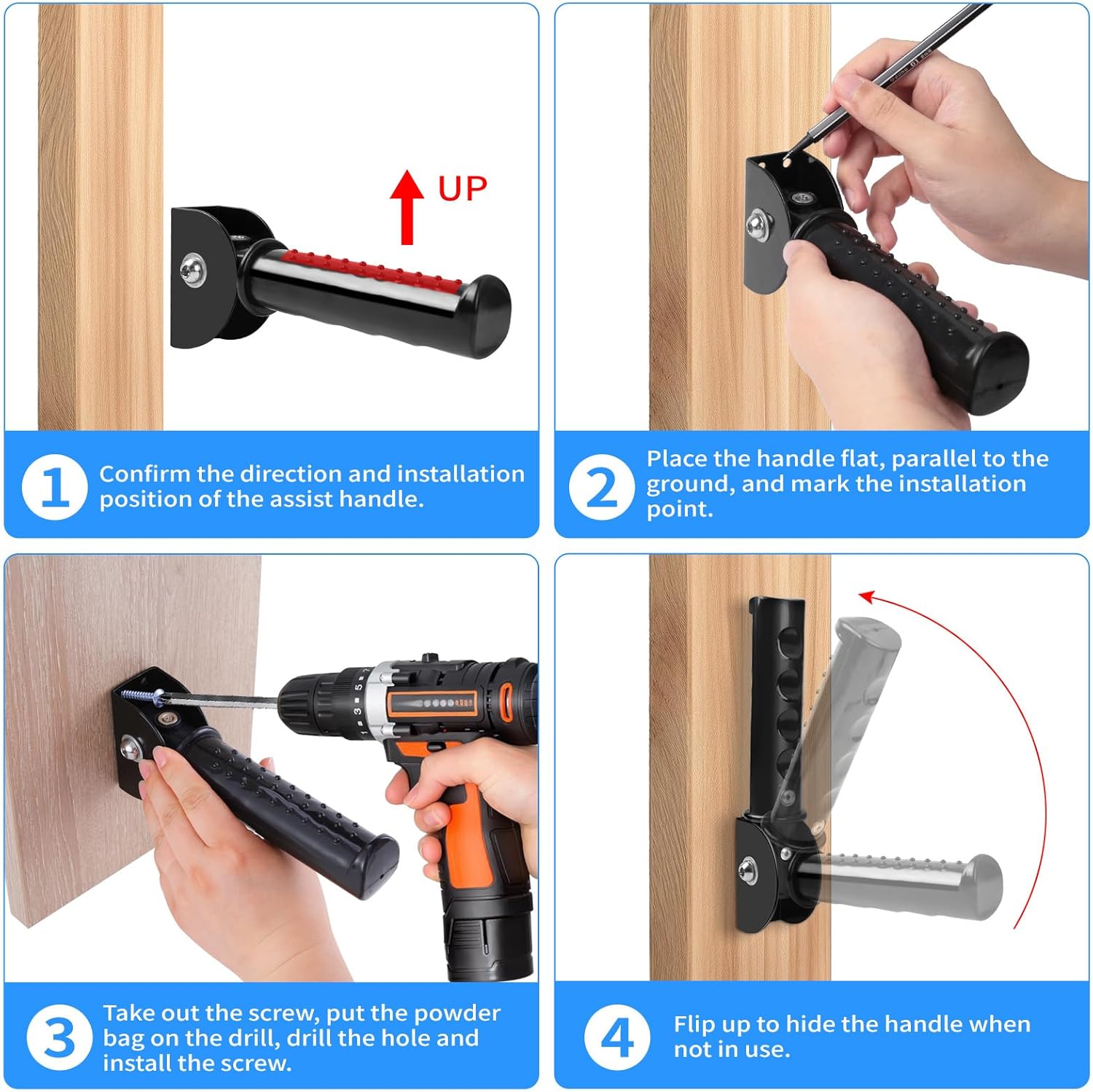 UP

1 Confirm the direction and installation position of the assist handle.

2 Place the handle flat, parallel to the ground, and mark the installation point.

3 Take out the screw, put the powder bag on the drill, drill the hole and install the screw.

4 Flip up to hide the handle when not in use.