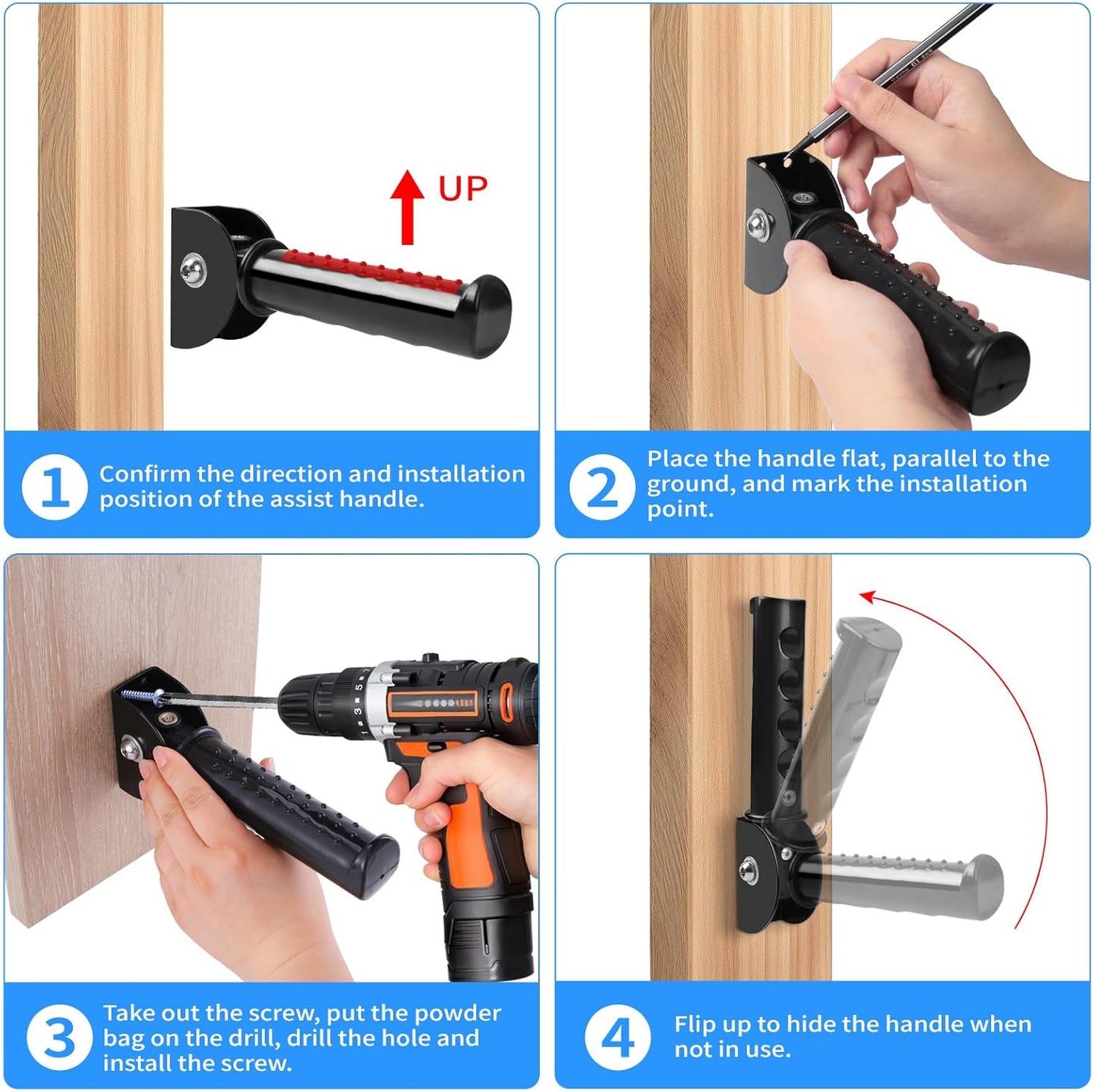 UP

1 Confirm the direction and installation position of the assist handle.

2 Place the handle flat, parallel to the ground, and mark the installation point.

3 Take out the screw, put the powder bag on the drill, drill the hole and install the screw.

4 Flip up to hide the handle when not in use.