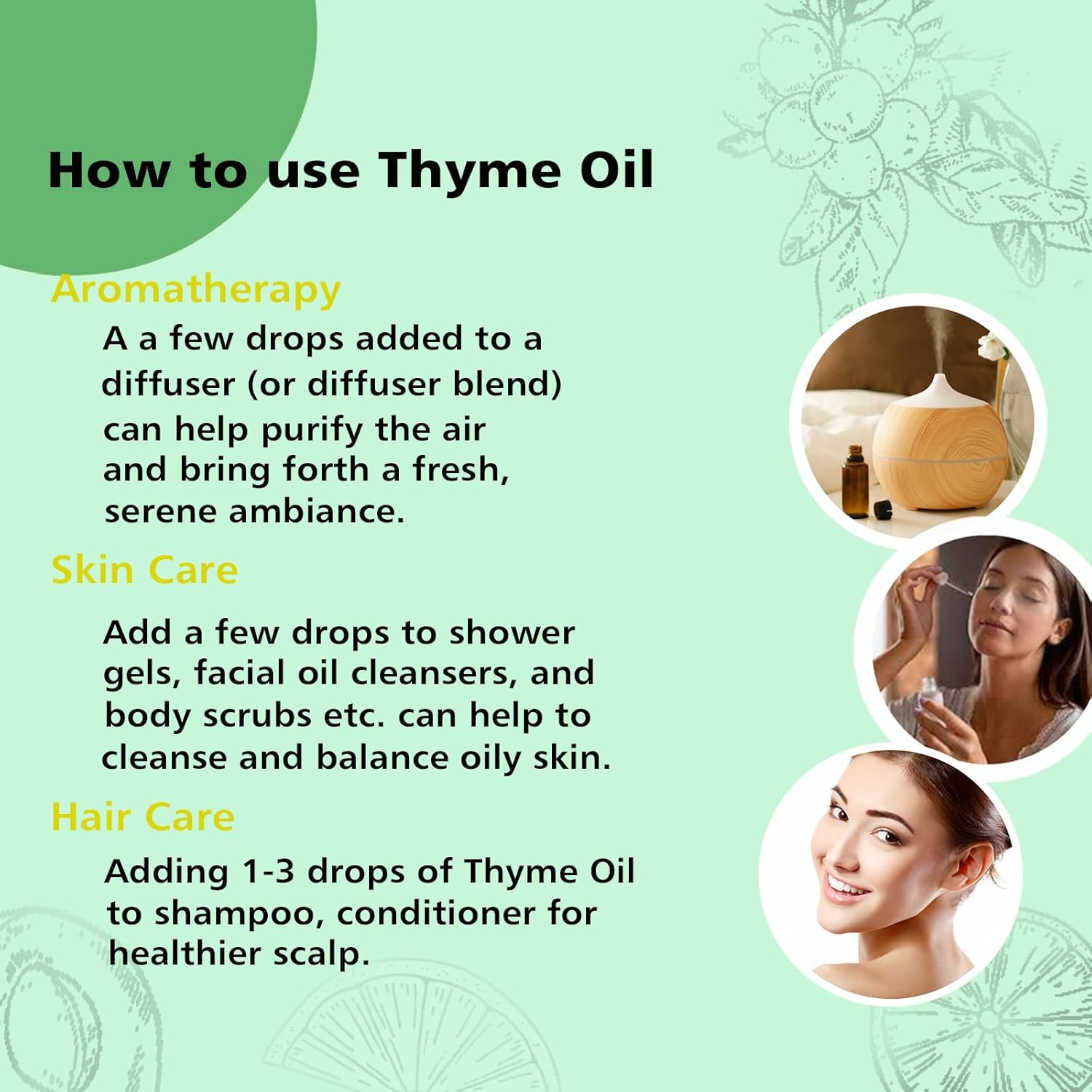 How to use Thyme Oil

Aromatherapy

A a few drops added to a diffuser (or diffuser blend) can help purify the air and bring forth a fresh, serene ambiance.

Skin Care

Add a few drops to shower gels, facial oil cleansers, and body scrubs etc. can help to cleanse and balance oily skin.

Hair Care

Adding 1-3 drops of Thyme Oil to shampoo, conditioner for healthier scalp.