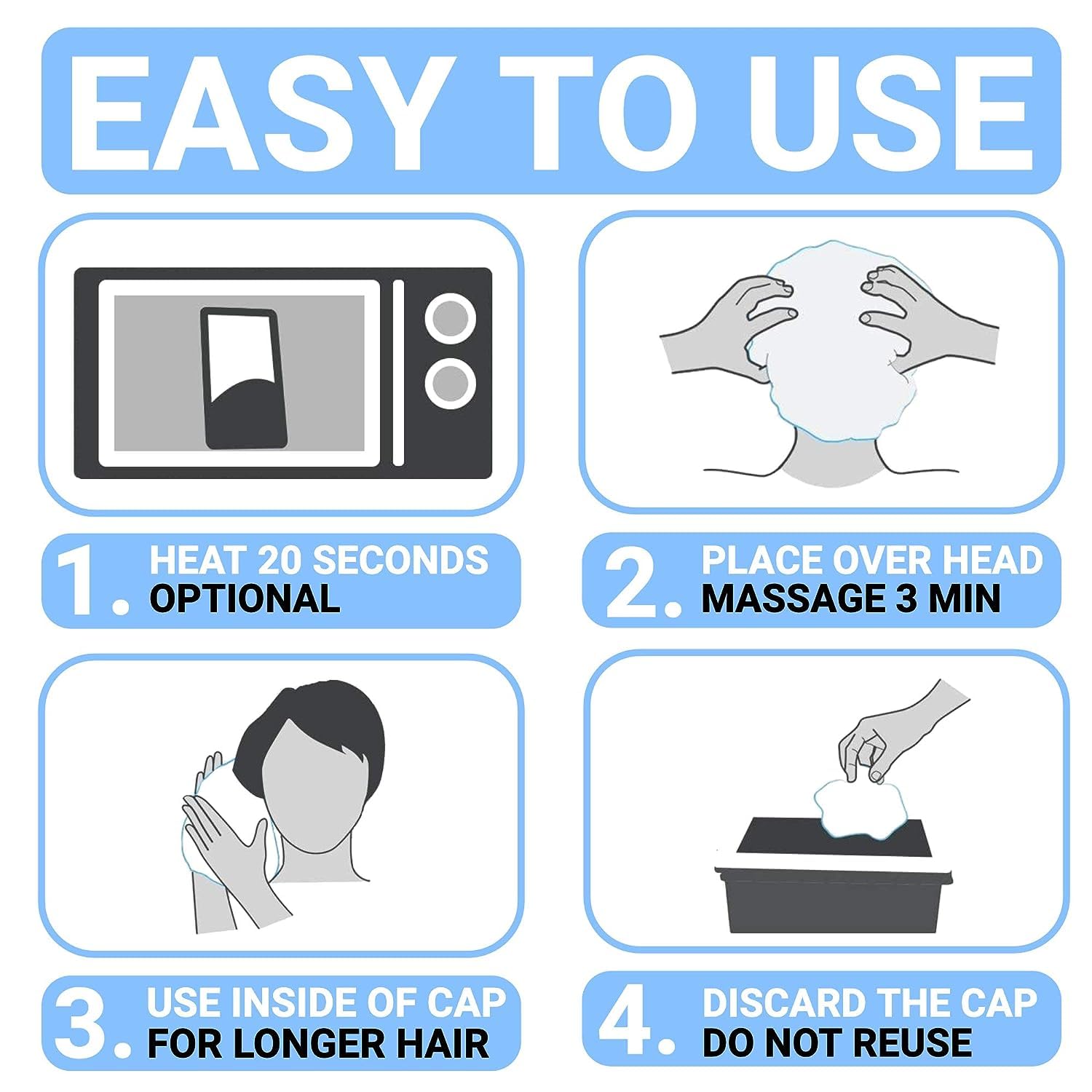 EASY TO USE

1. HEAT 20 SECONDS OPTIONAL

2. PLACE OVER HEAD MASSAGE 3 MIN

3. USE INSIDE OF CAP FOR LONGER HAIR

4. DISCARD THE CAP DO NOT REUSE