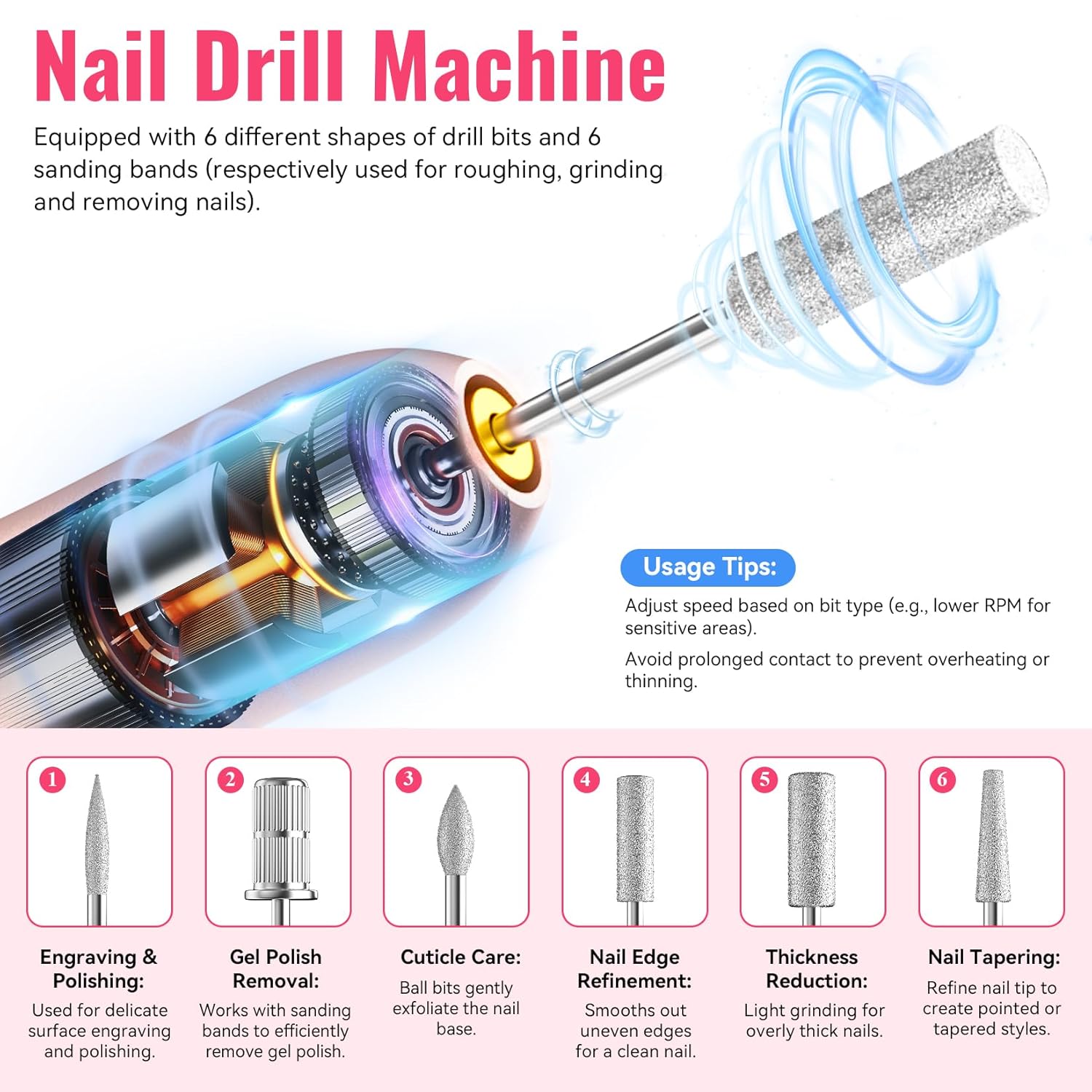 Nail Drill Machine

Equipped with 6 different shapes of drill bits and 6 sanding bands (respectively used for roughing, grinding and removing nails).

Usage Tips:

Adjust speed based on bit type (e.g., lower RPM for sensitive areas).

Avoid prolonged contact to prevent overheating or thinning.

1

Engraving & Polishing:

Used for delicate surface engraving and polishing.

2

Gel Polish Removal:

Works with sanding bands to efficiently remove gel polish.

3

Cuticle Care:

Ball bits gently exfoliate the nail base.

4

Nail Edge Refinement:

Smooths out uneven edges for a clean nail.

5

Thickness Reduction:

Light grinding for overly thick nails.

6

Nail Tapering:

Refine nail tip to create pointed or tapered styles.