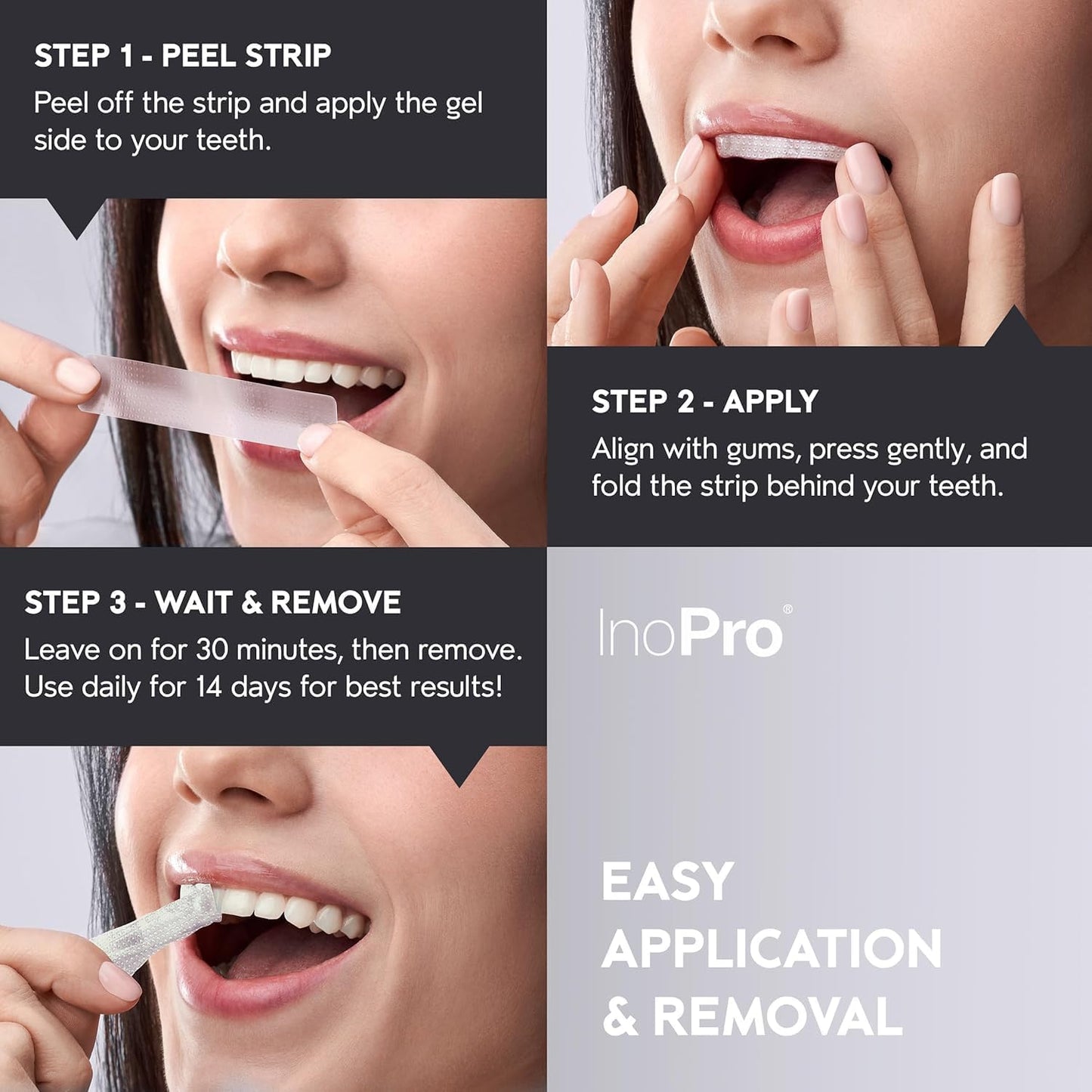 STEP 1 - PEEL STRIP
Peel off the strip and apply the gel side to your teeth.

STEP 2 - APPLY
Align with gums, press gently, and fold the strip behind your teeth.

STEP 3 - WAIT & REMOVE
Leave on for 30 minutes, then remove. Use daily for 14 days for best results!

InoPro®

EASY APPLICATION & REMOVAL