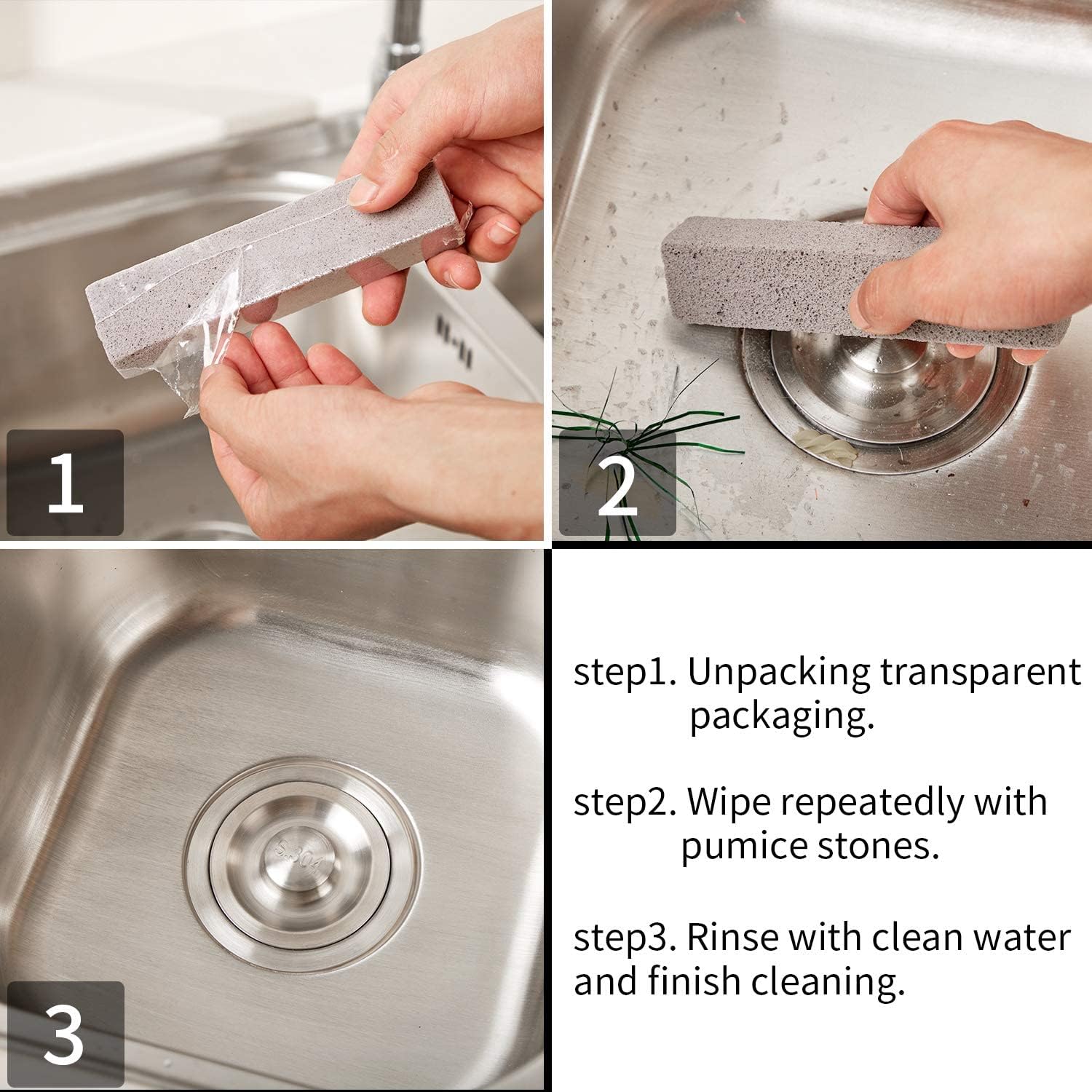 1

2

3

S.304

step1. Unpacking transparent packaging.

step2. Wipe repeatedly with pumice stones.

step3. Rinse with clean water and finish cleaning.