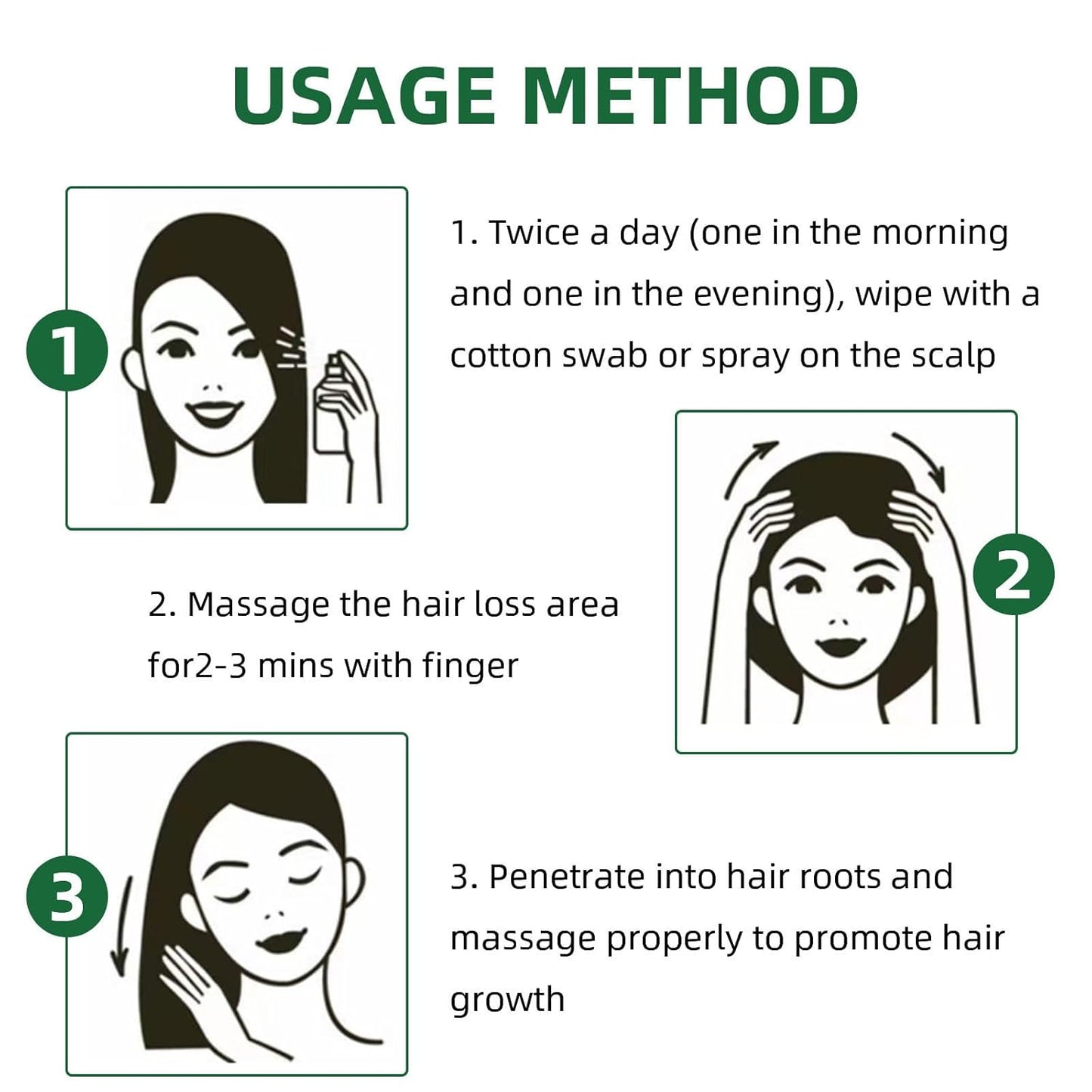 USAGE METHOD

1

1. Twice a day (one in the morning and one in the evening), wipe with a cotton swab or spray on the scalp

2

2. Massage the hair loss area for2-3 mins with finger

3

3. Penetrate into hair roots and massage properly to promote hair growth