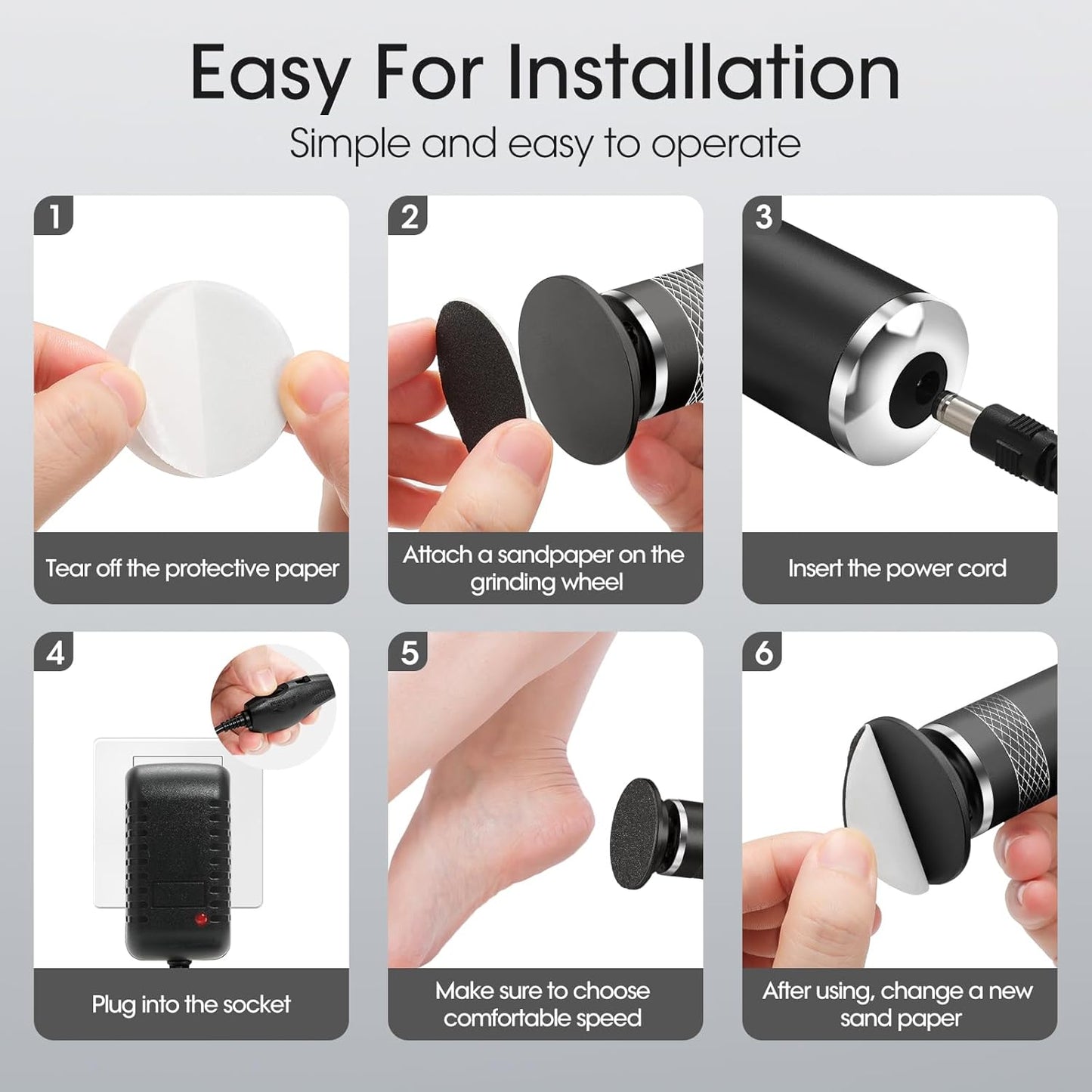 Easy For Installation

Simple and easy to operate

1

Tear off the protective paper

2

Attach a sandpaper on the grinding wheel

3

Insert the power cord

4

Plug into the socket

5

Make sure to choose comfortable speed

6

After using, change a new sand paper