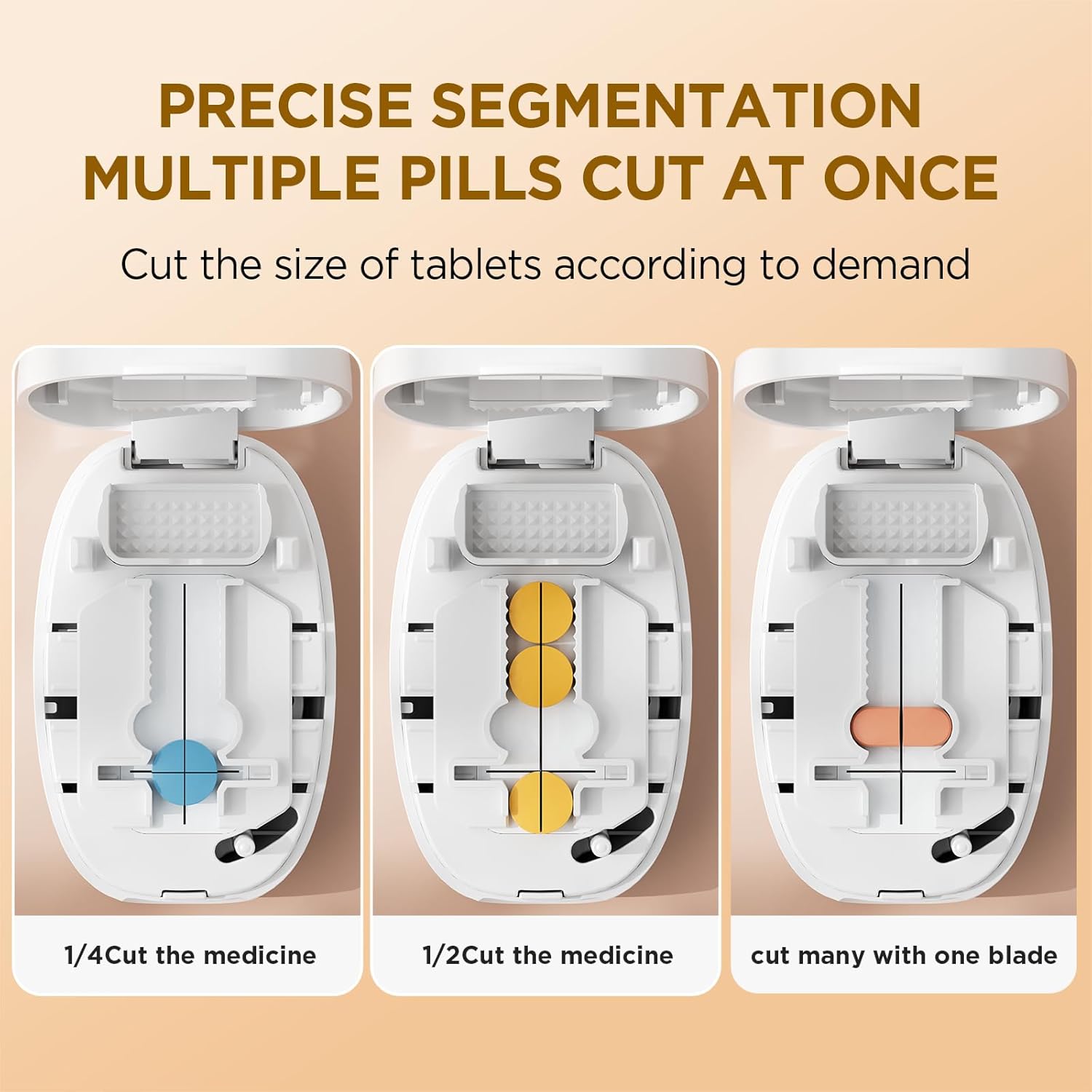 PRECISE SEGMENTATION
MULTIPLE PILLS CUT AT ONCE

Cut the size of tablets according to demand

1/4Cut the medicine

1/2Cut the medicine

cut many with one blade