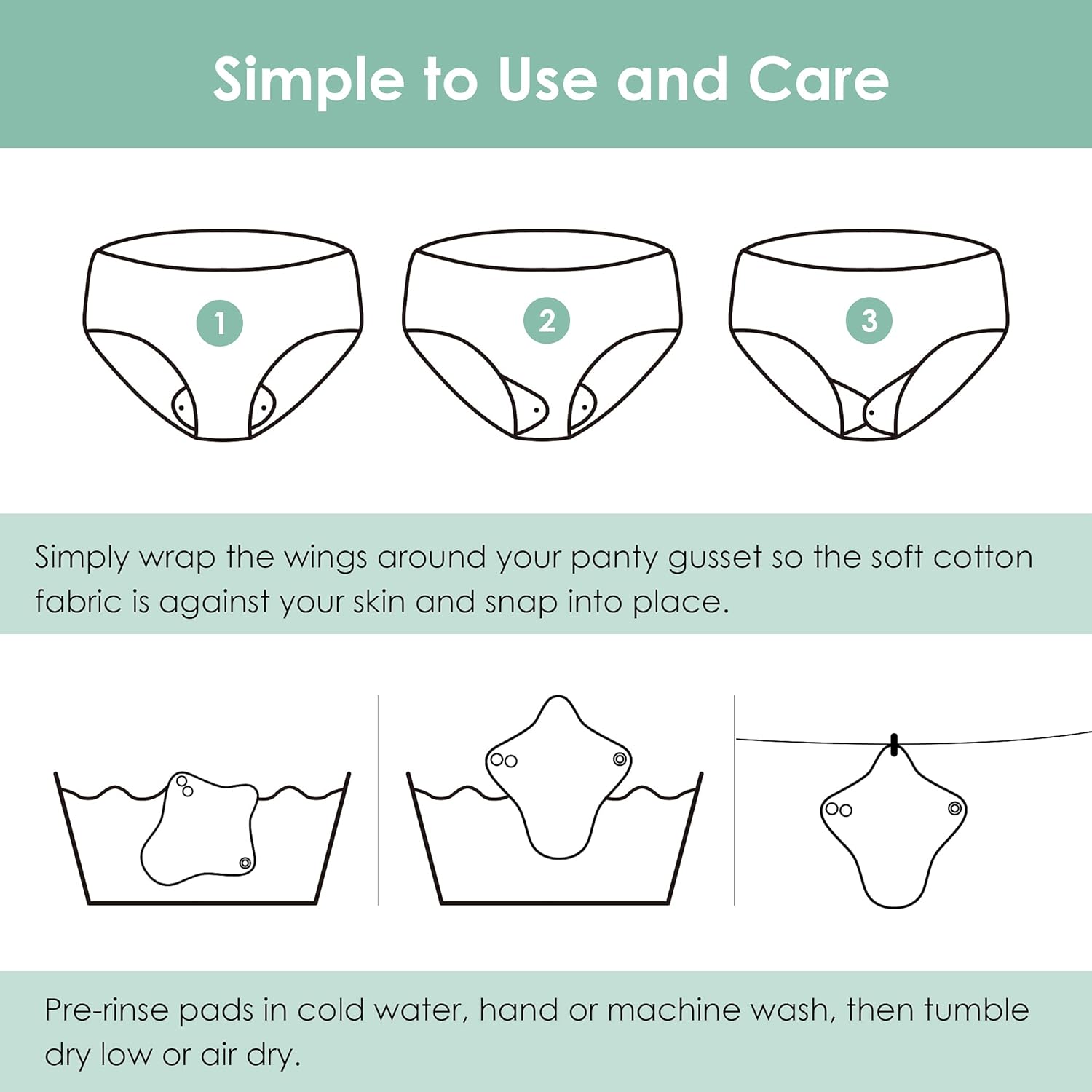 Simple to Use and Care

1

2

3

Simply wrap the wings around your panty gusset so the soft cotton fabric is against your skin and snap into place.

Pre-rinse pads in cold water, hand or machine wash, then tumble dry low or air dry.