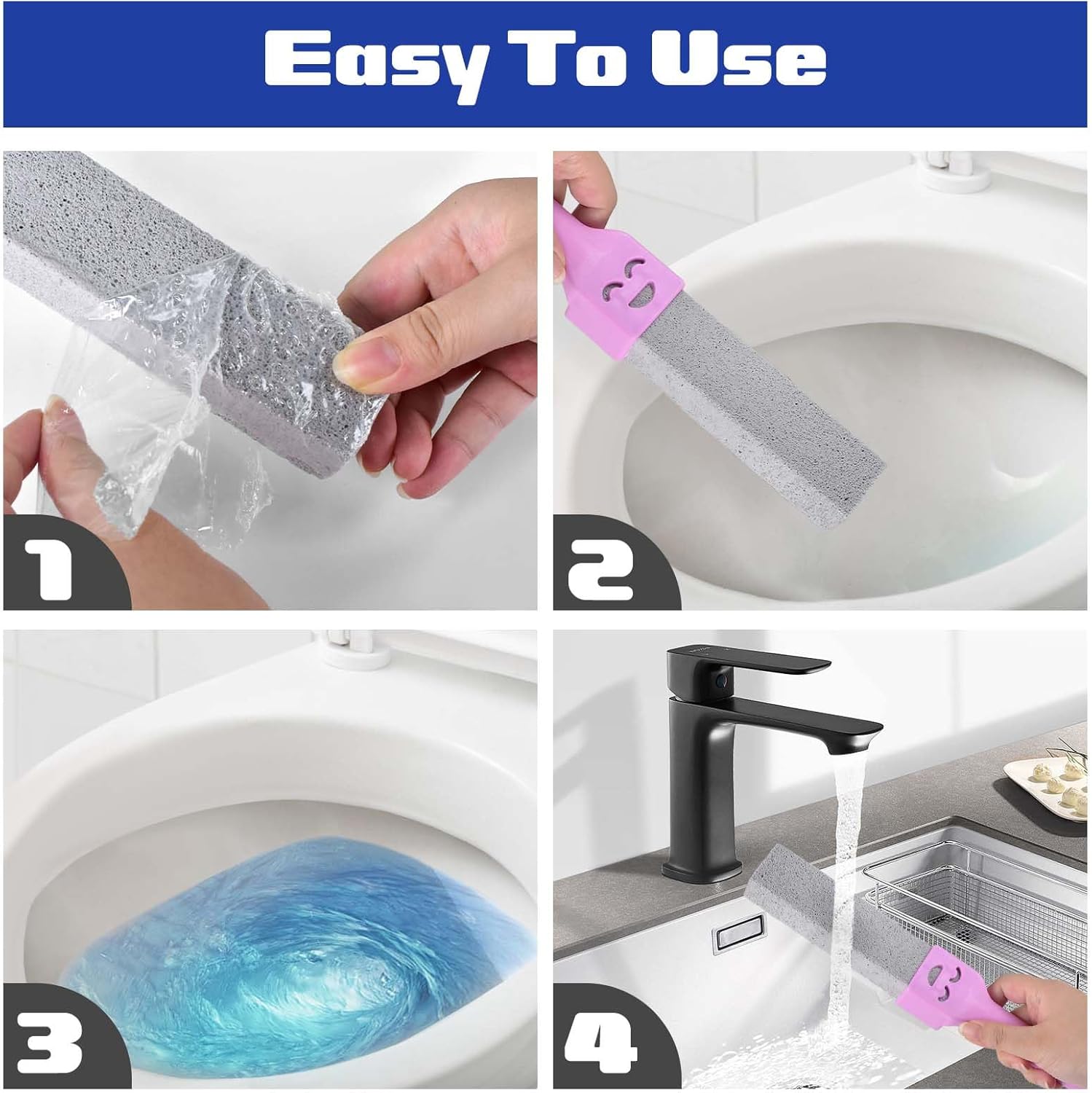 Easy To Use

1

2

3

4