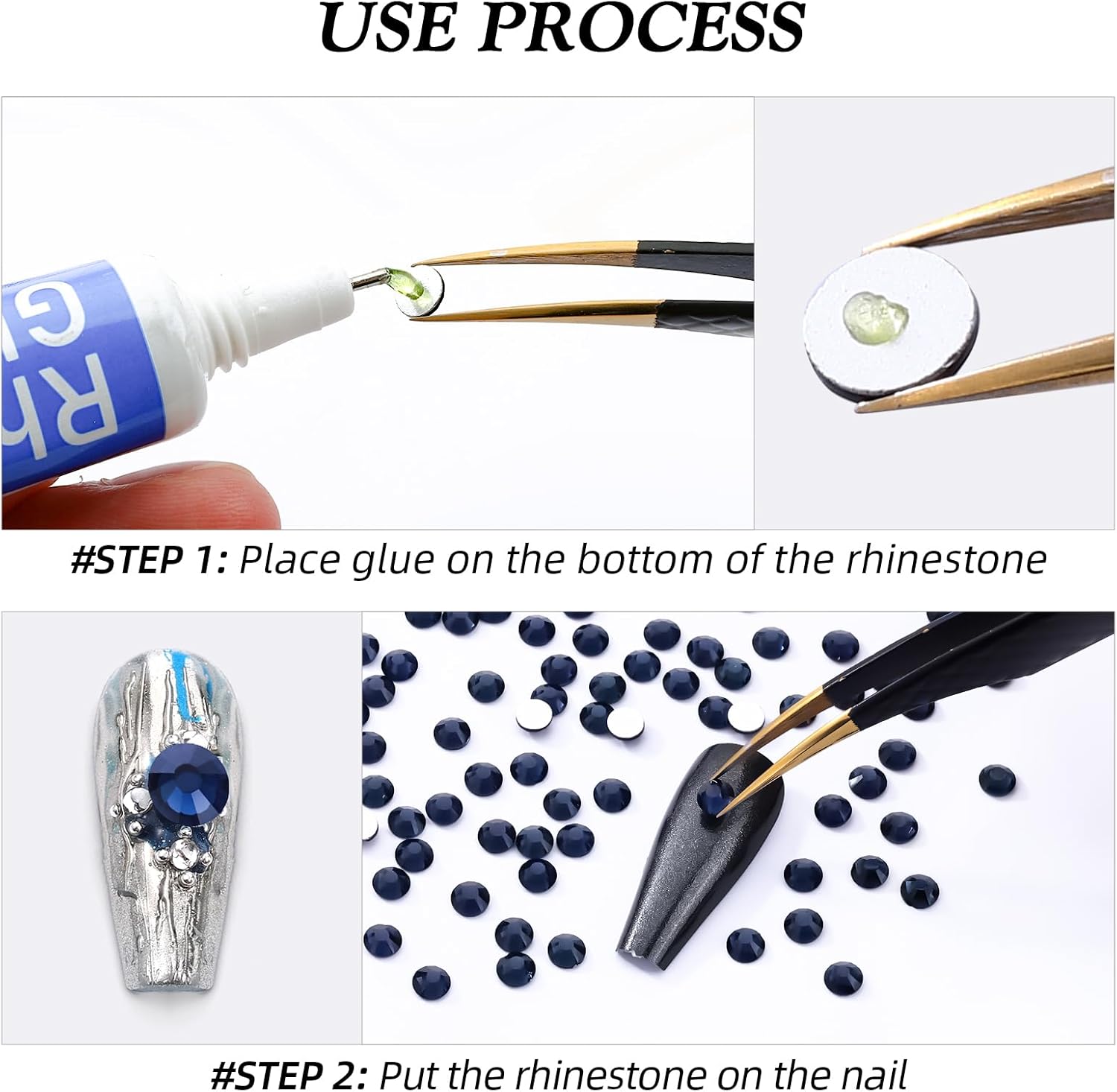 USE PROCESS

Rh G

#STEP 1: Place glue on the bottom of the rhinestone

#STEP 2: Put the rhinestone on the nail