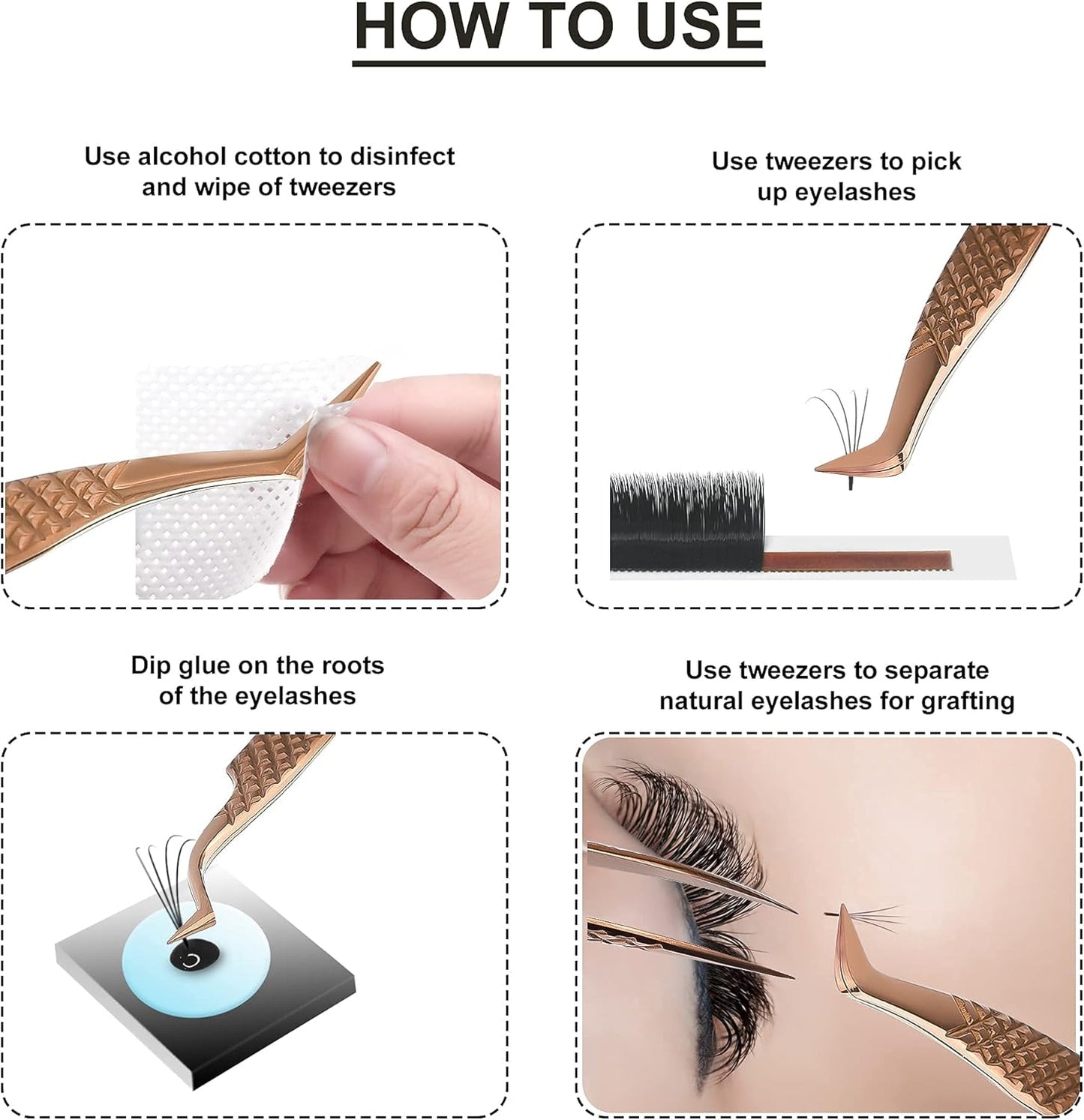 HOW TO USE

Use alcohol cotton to disinfect and wipe of tweezers

Use tweezers to pick up eyelashes

Dip glue on the roots of the eyelashes

Use tweezers to separate natural eyelashes for grafting