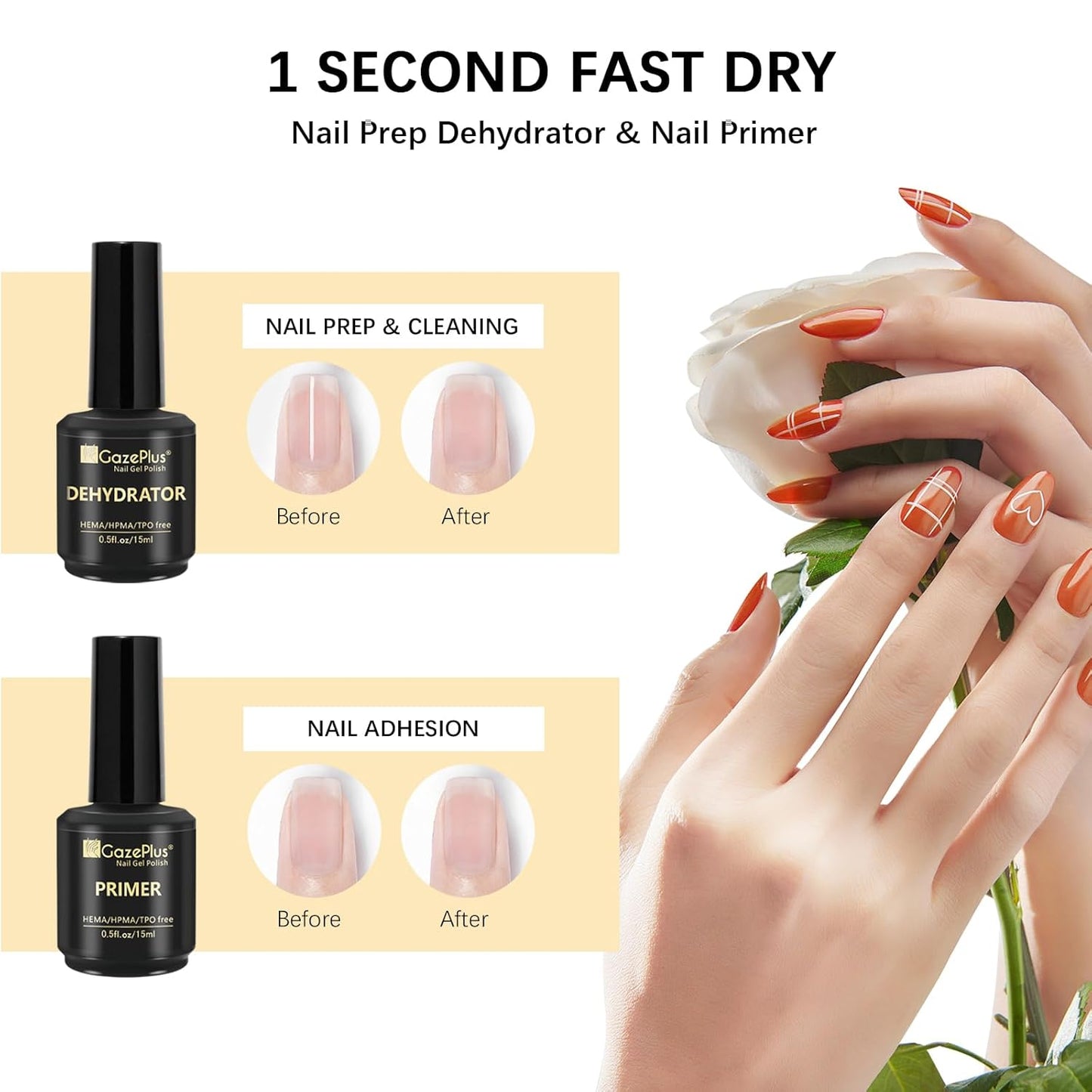 1 SECOND FAST DRY

Nail Prep Dehydrator & Nail Primer

GazePlus®
Nail Gel Polish
DEHYDRATOR
HEMA/HPMA/TPO free
0.5fl.oz/15ml

NAIL PREP & CLEANING

Before

After

GazePlus®
Nail Gel Polish
PRIMER
HEMA/HPMA/TPO free
0.5fl.oz/15ml

NAIL ADHESION

Before

After