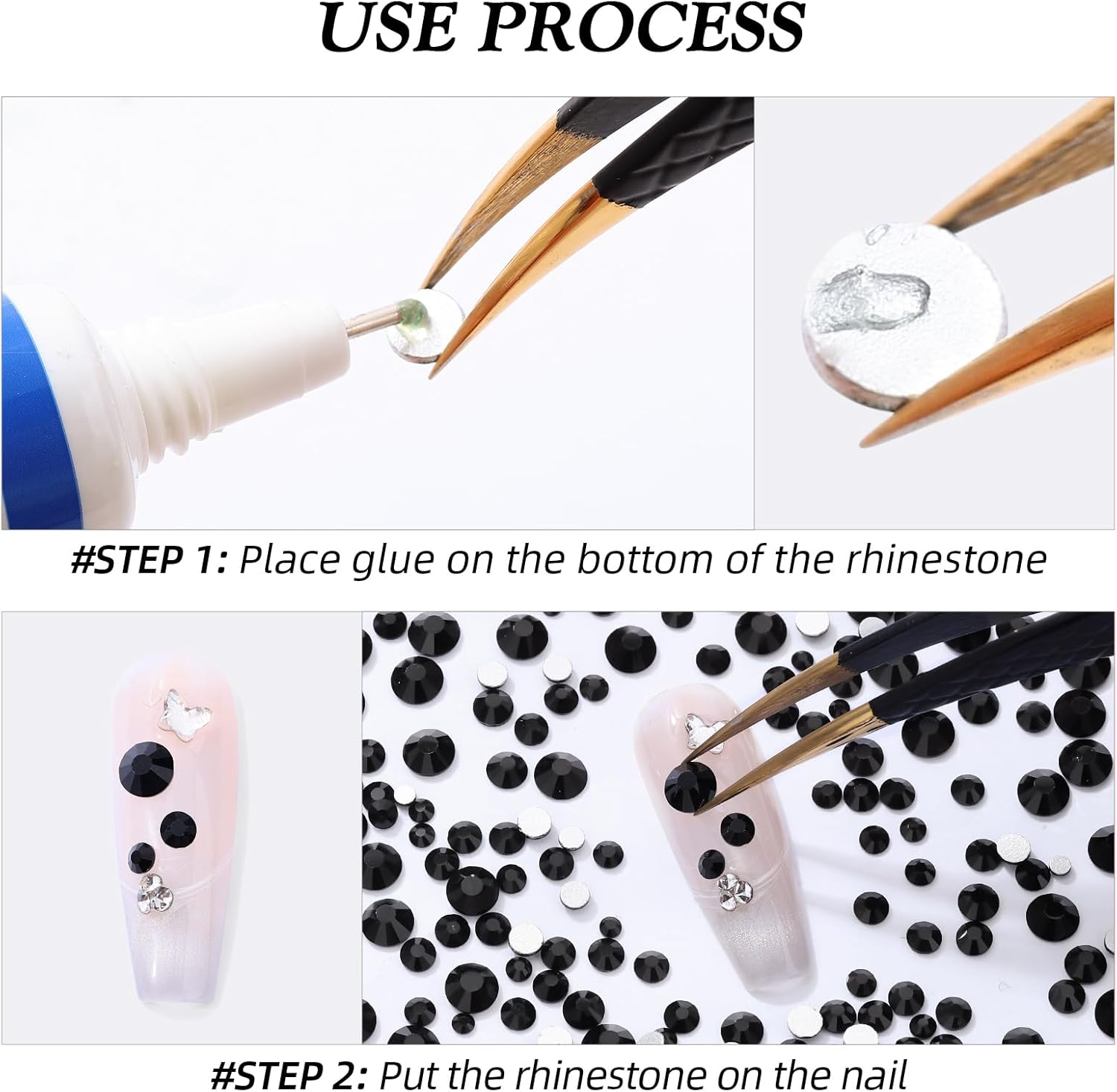 USE PROCESS

#STEP 1: Place glue on the bottom of the rhinestone

#STEP 2: Put the rhinestone on the nail