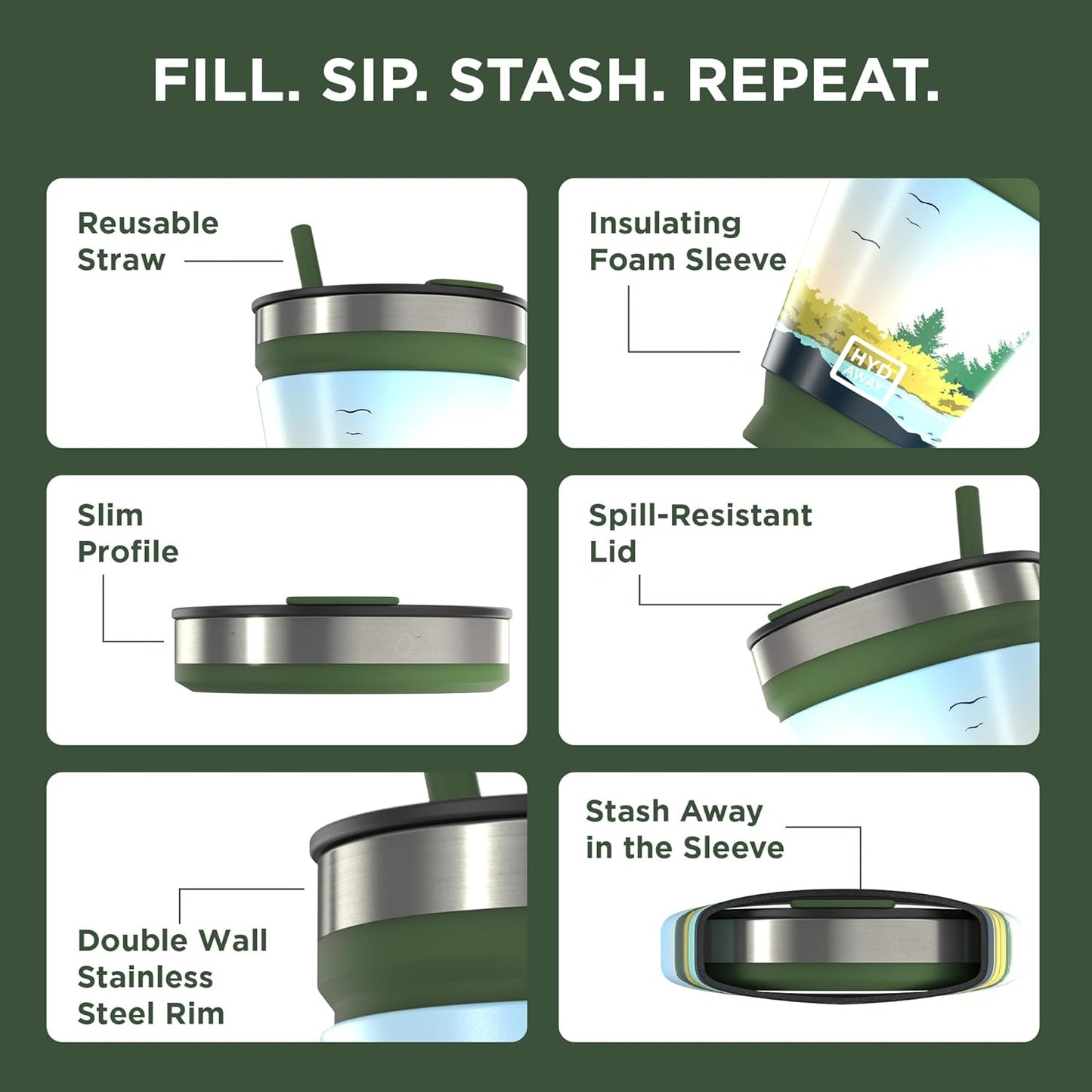 FILL. SIP. STASH. REPEAT.

Reusable Straw

Insulating Foam Sleeve

HYD AWAY

Slim Profile

Spill-Resistant Lid

Double Wall Stainless Steel Rim

Stash Away in the Sleeve