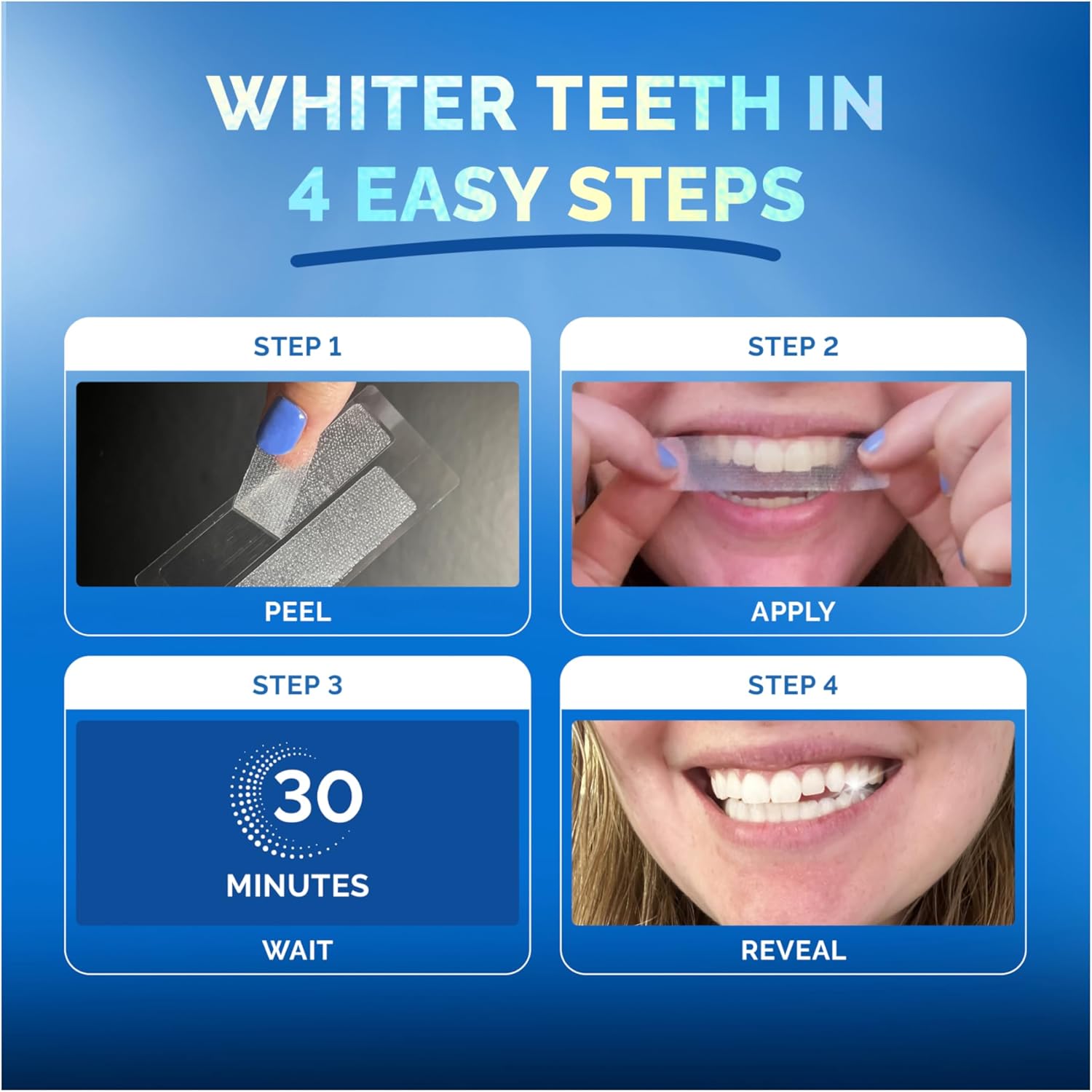 WHITER TEETH IN 4 EASY STEPS

STEP 1

PEEL

STEP 2

APPLY

STEP 3

30 MINUTES

WAIT

STEP 4

REVEAL