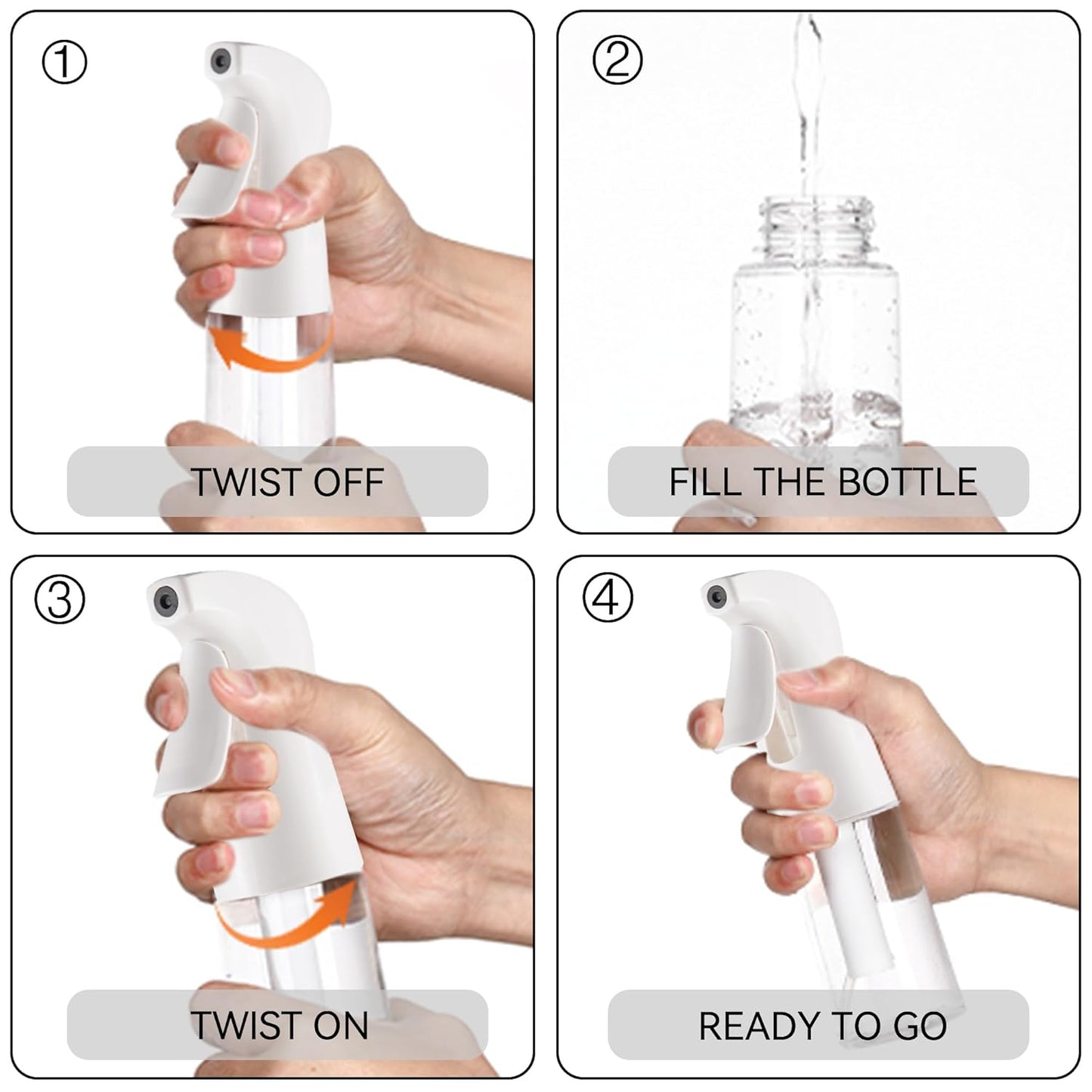 ①
TWIST OFF

②
FILL THE BOTTLE

③
TWIST ON

④
READY TO GO