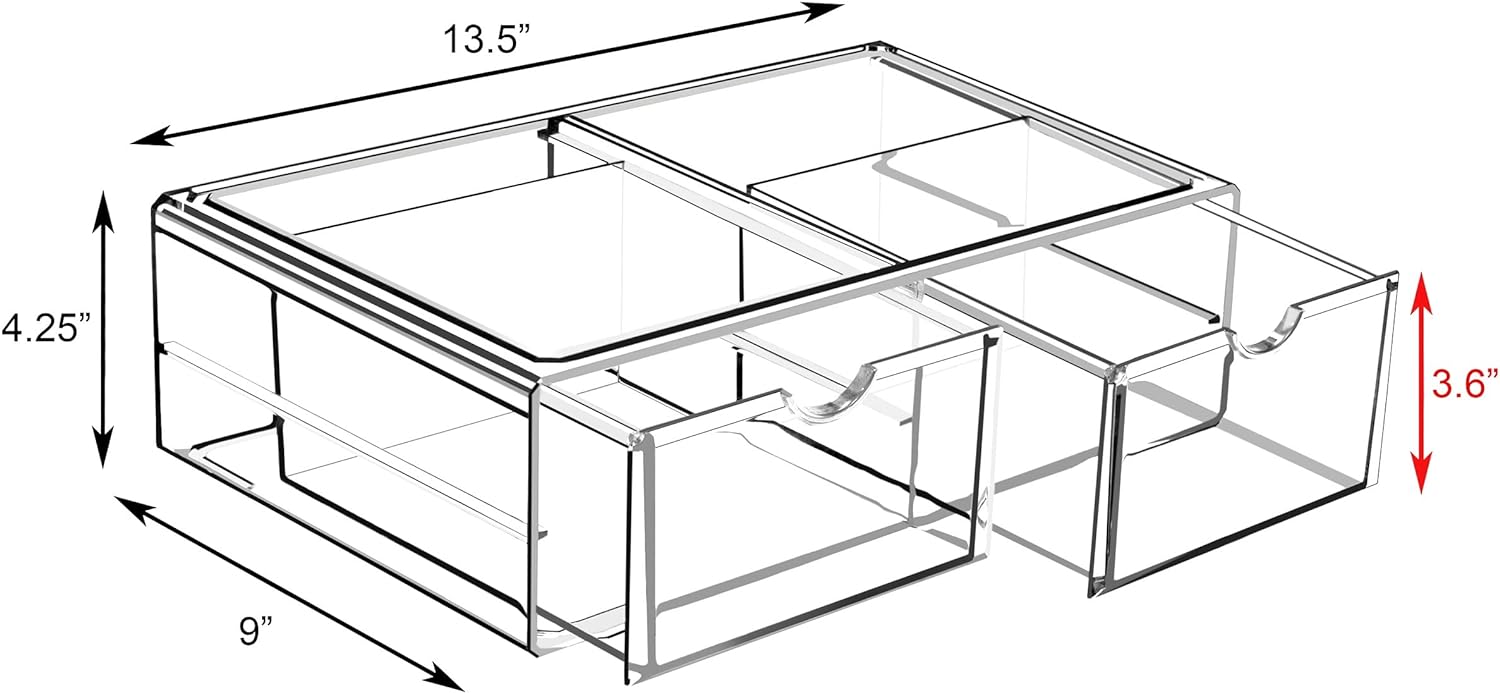 13.5”

4.25”

3.6”

9”