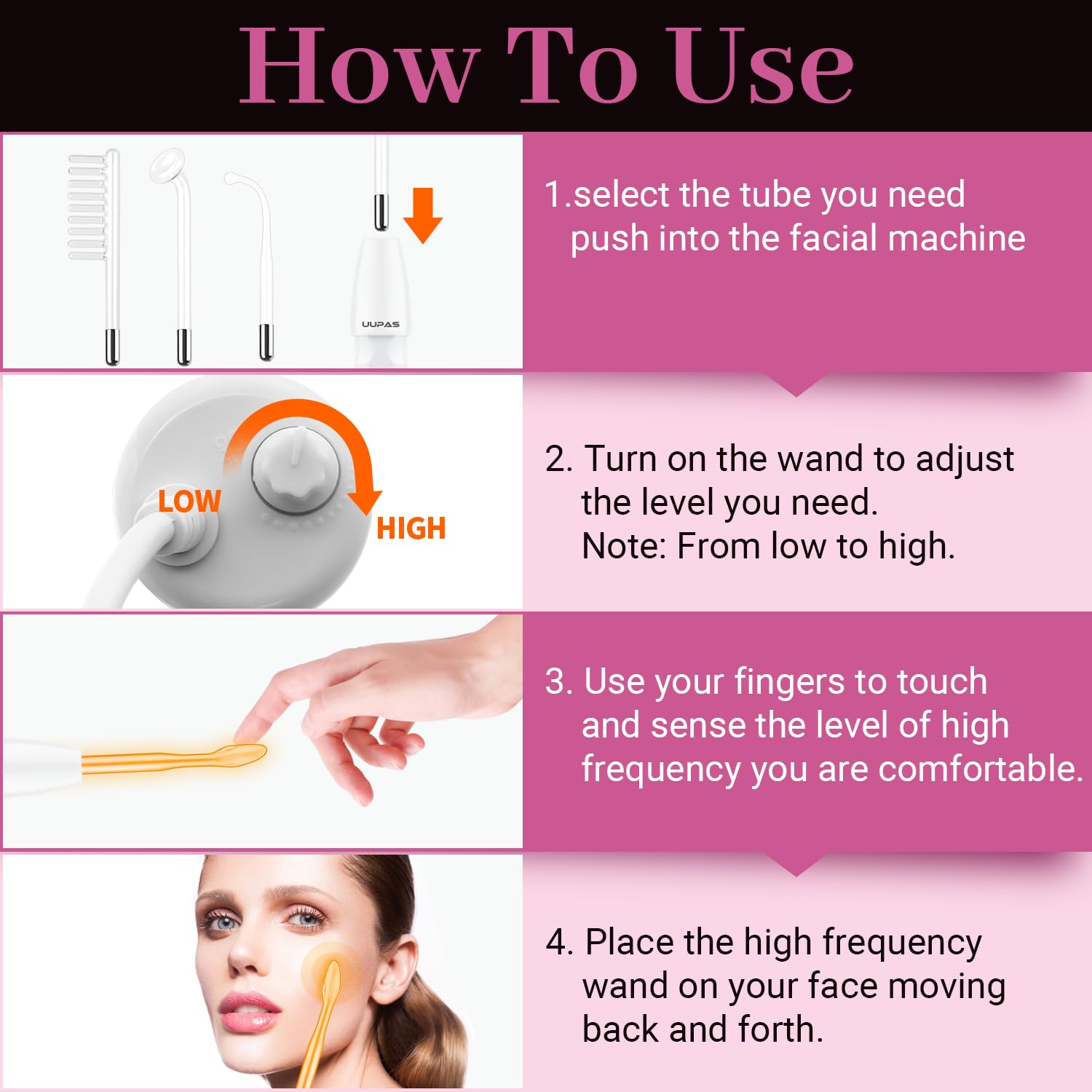 How To Use

UUPAS

1.select the tube you need push into the facial machine

LOW

HIGH

2. Turn on the wand to adjust the level you need.
Note: From low to high.

3. Use your fingers to touch and sense the level of high frequency you are comfortable.

4. Place the high frequency wand on your face moving back and forth.