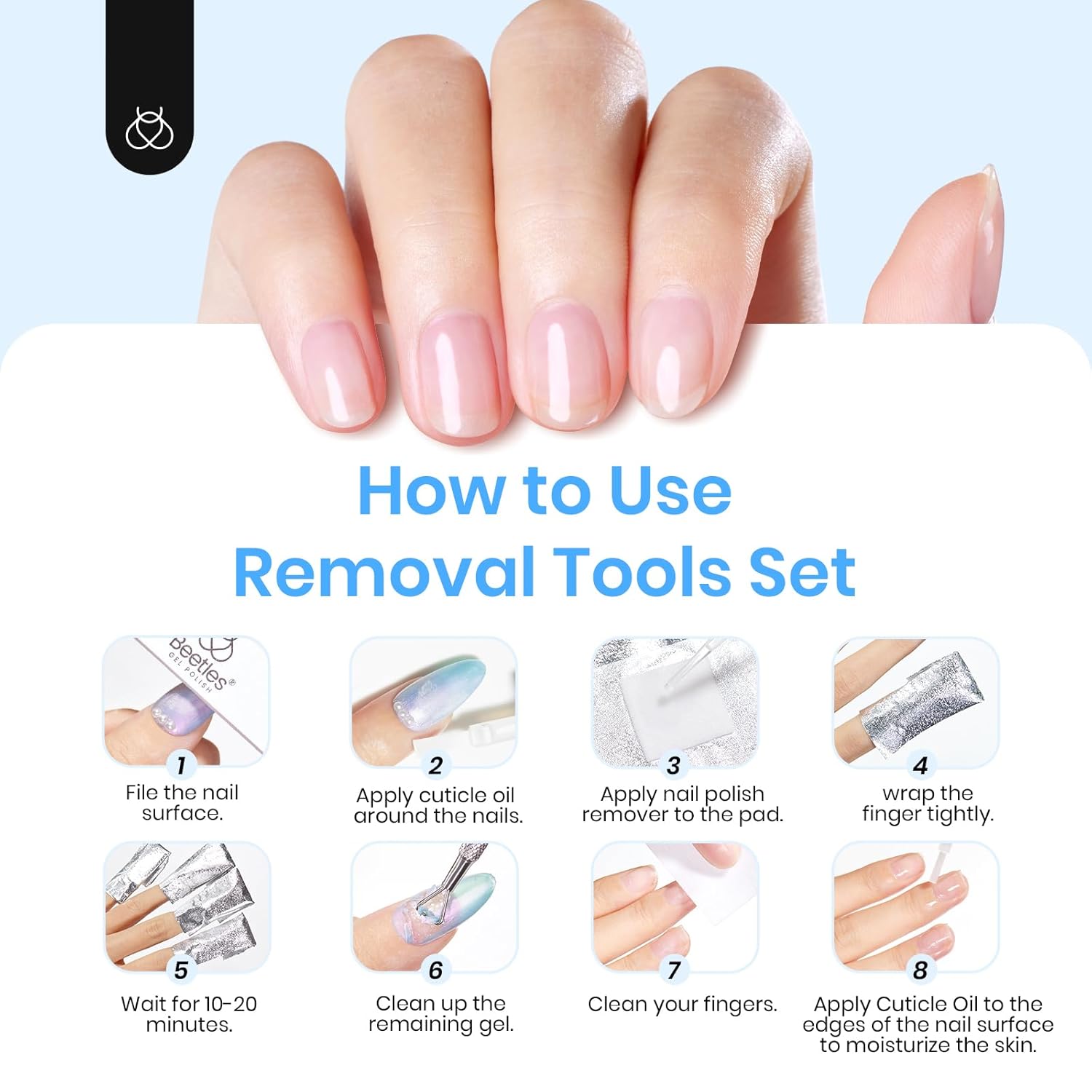 How to Use
Removal Tools Set

Beetles®
GEL POLISH

1
File the nail surface.

2
Apply cuticle oil around the nails.

3
Apply nail polish remover to the pad.

4
wrap the finger tightly.

5
Wait for 10-20 minutes.

6
Clean up the remaining gel.

7
Clean your fingers.

8
Apply Cuticle Oil to the edges of the nail surface to moisturize the skin.