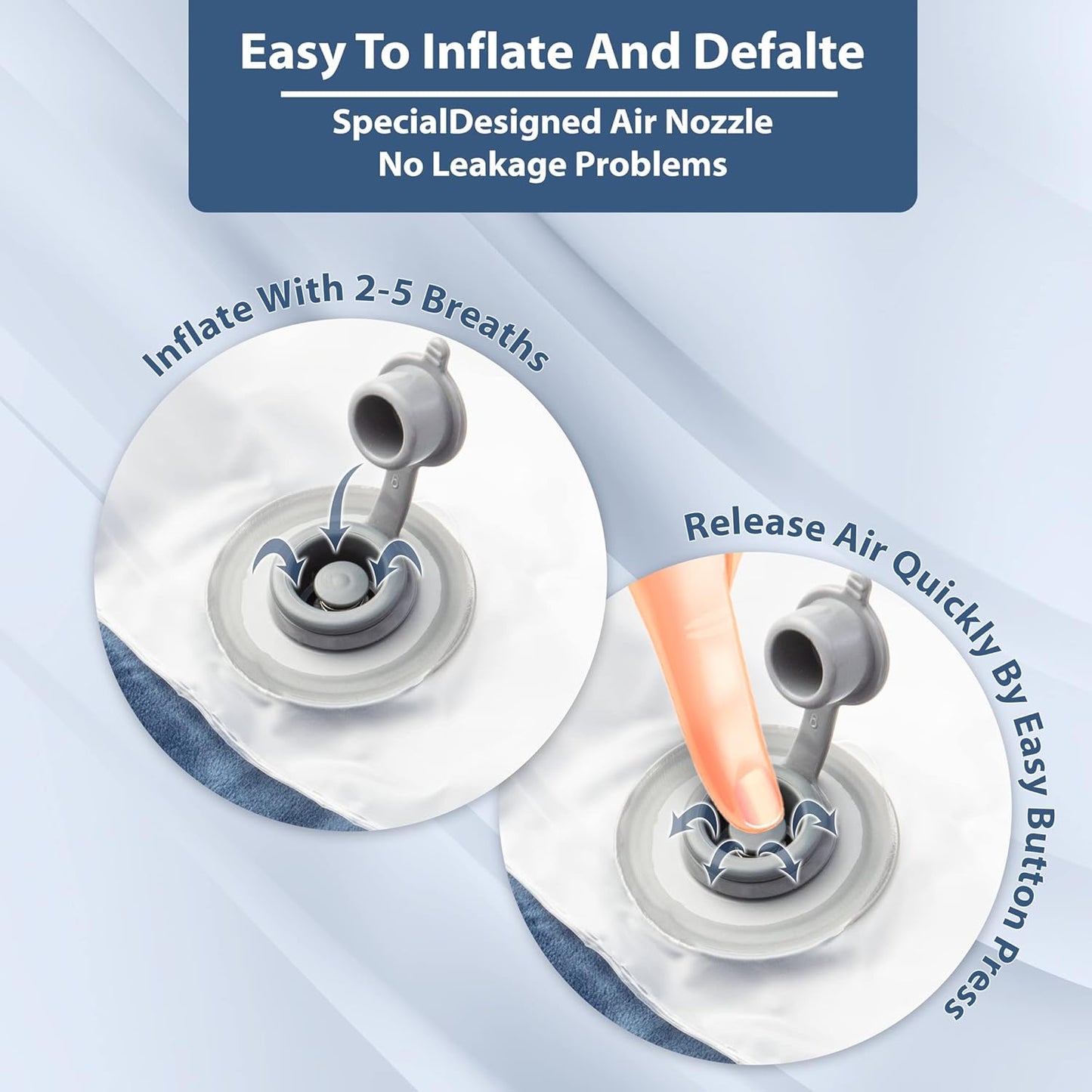 Easy To Inflate And Defalte

SpecialDesigned Air Nozzle
No Leakage Problems

Inflate With 2-5 Breaths

Release Air Quickly By Easy Button Press