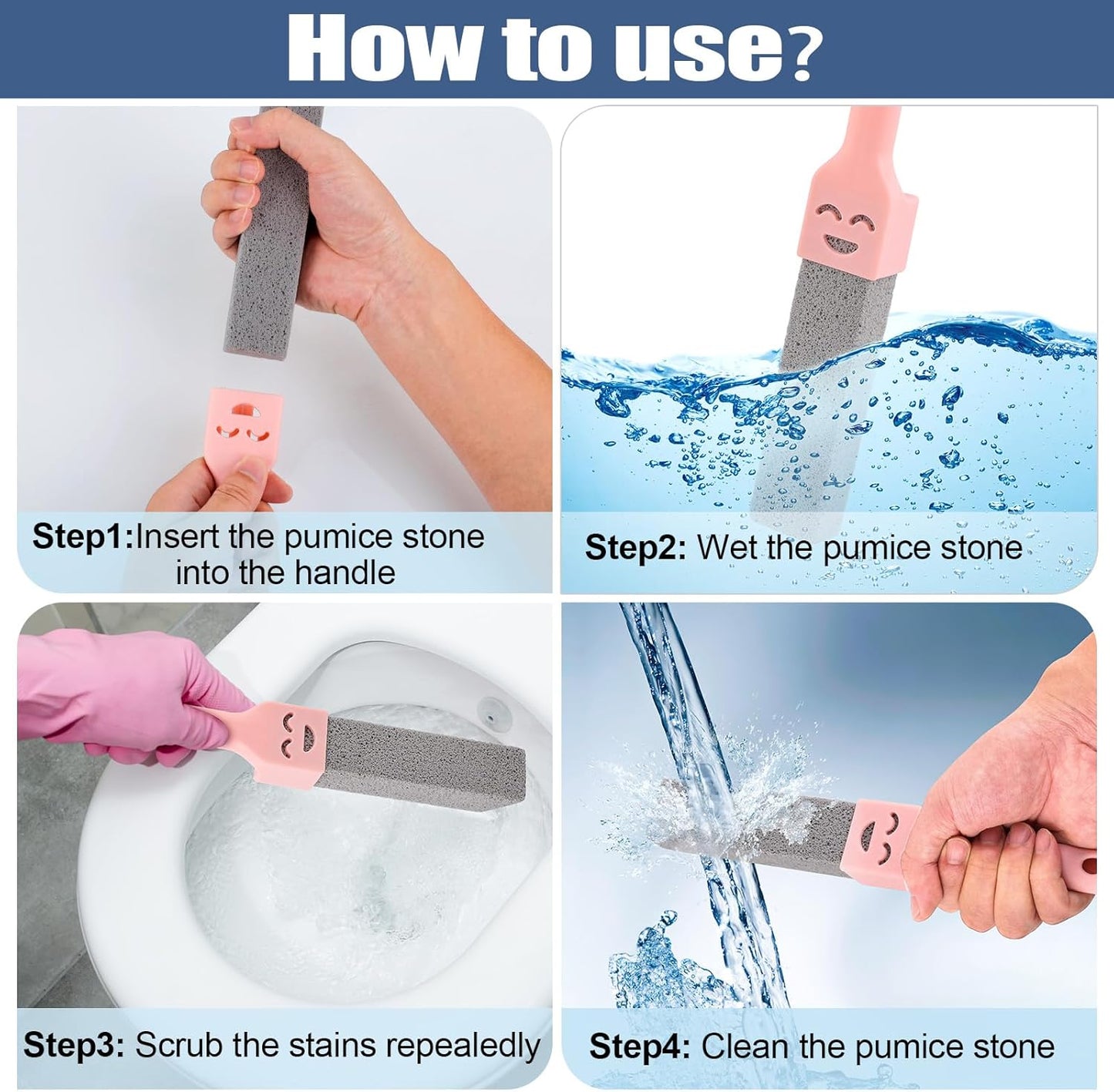 How to use?

Step1:Insert the pumice stone into the handle

Step2: Wet the pumice stone

Step3: Scrub the stains repealedly

Step4: Clean the pumice stone