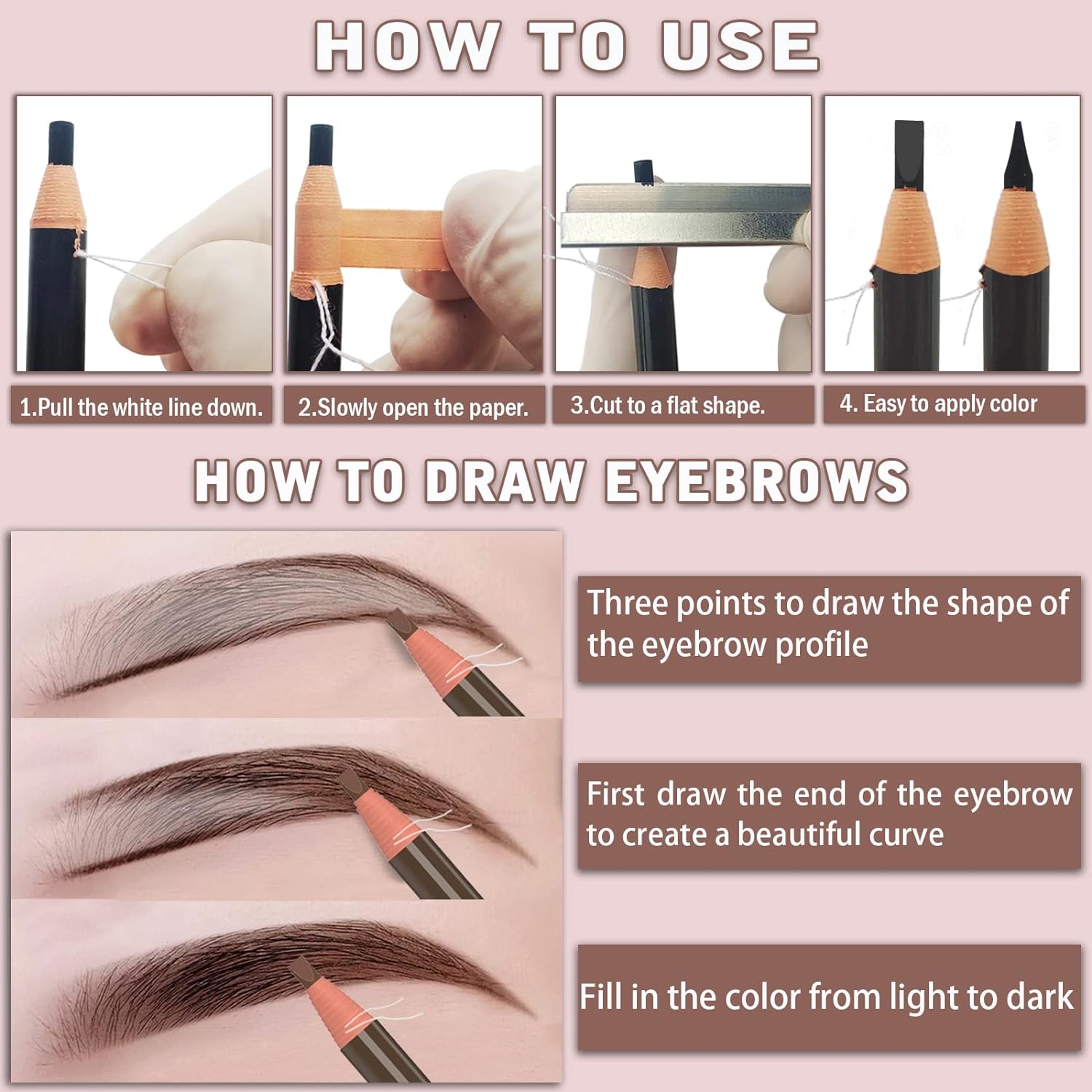 HOW TO USE

1.Pull the white line down.

2.Slowly open the paper.

3.Cut to a flat shape.

4. Easy to apply color

HOW TO DRAW EYEBROWS

Three points to draw the shape of the eyebrow profile

First draw the end of the eyebrow to create a beautiful curve

Fill in the color from light to dark