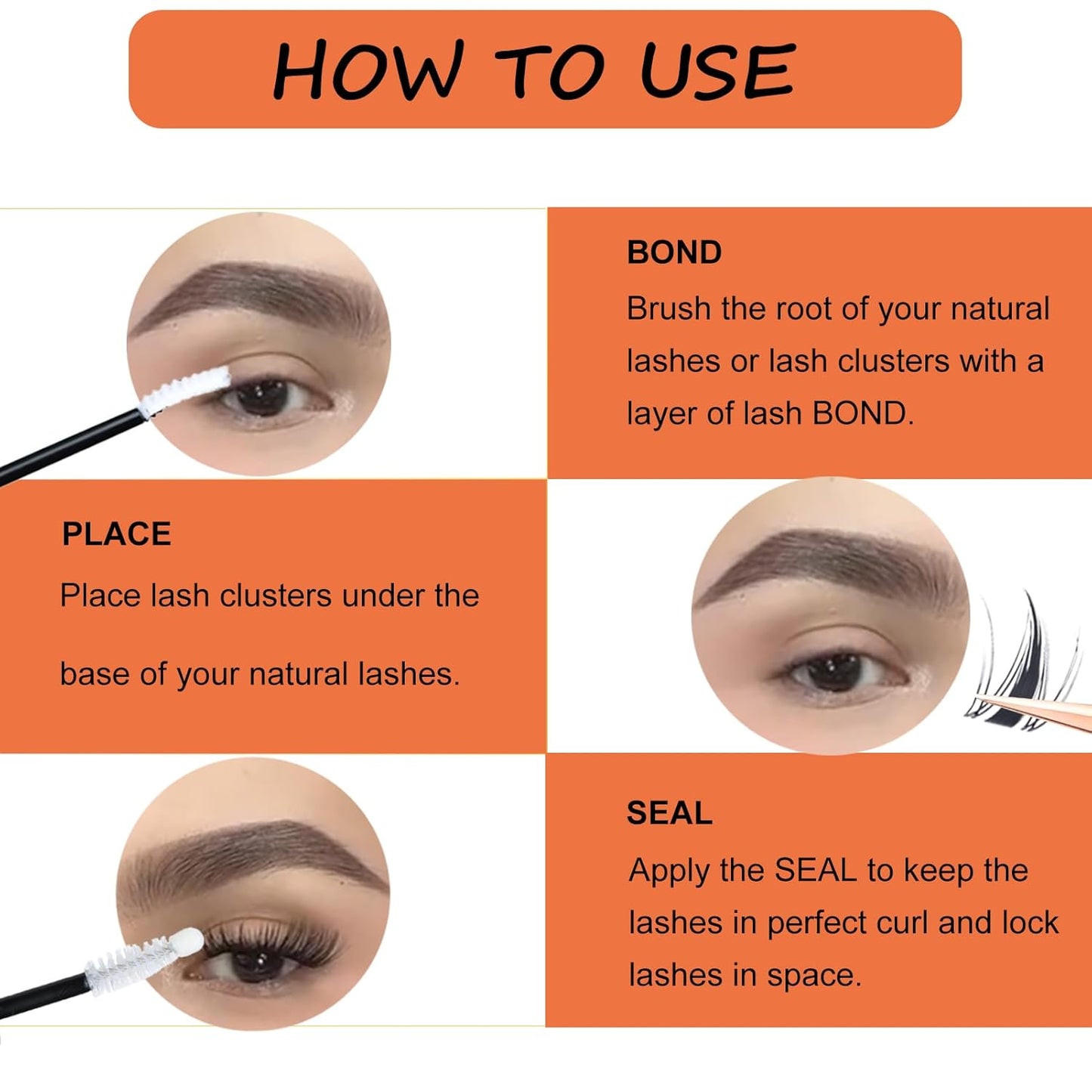 HOW TO USE

BOND
Brush the root of your natural lashes or lash clusters with a layer of lash BOND.

PLACE
Place lash clusters under the base of your natural lashes.

SEAL
Apply the SEAL to keep the lashes in perfect curl and lock lashes in space.