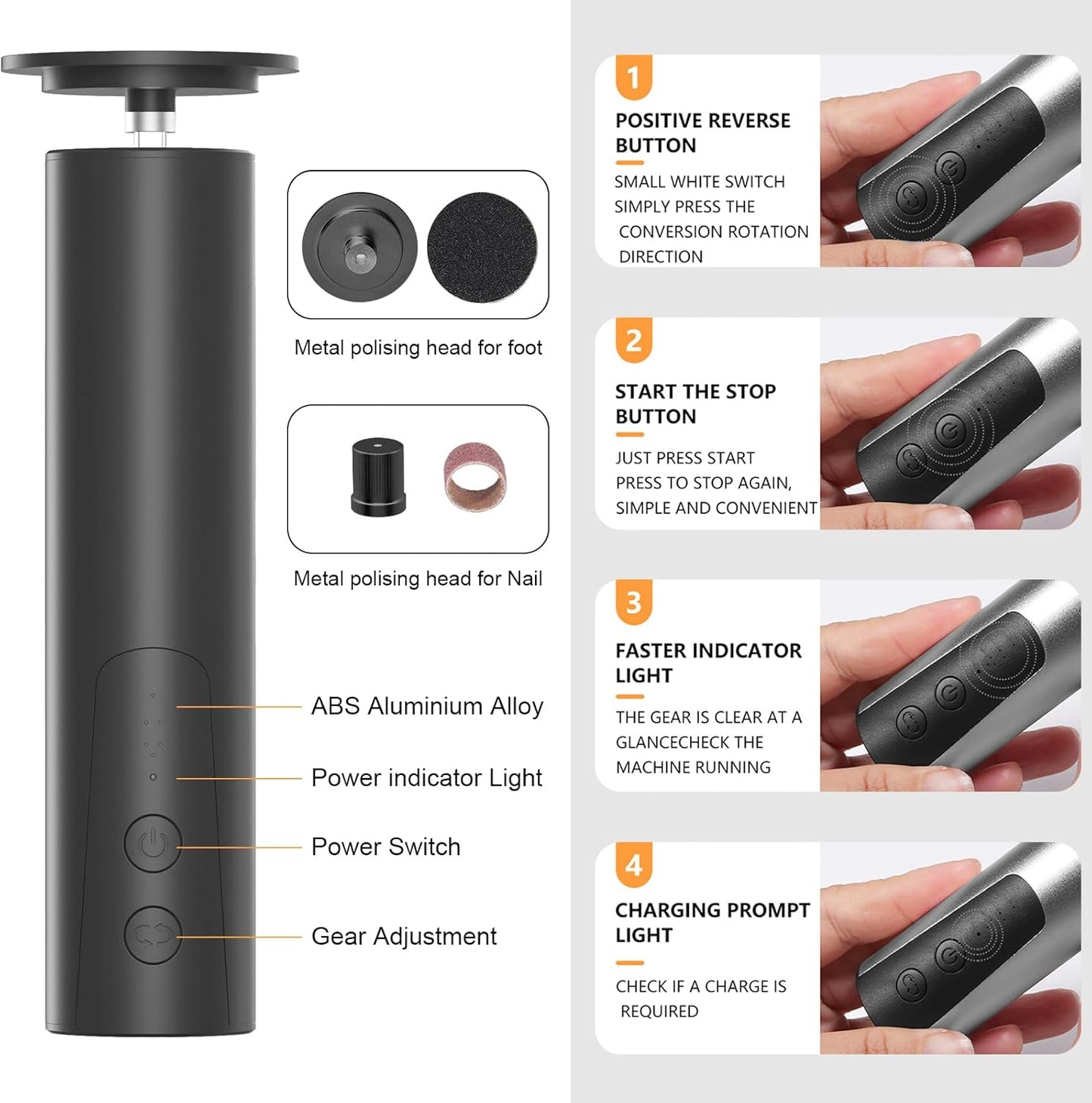 Metal polising head for foot

Metal polising head for Nail

ABS Aluminium Alloy

Power indicator Light

Power Switch

Gear Adjustment

1

POSITIVE REVERSE BUTTON

SMALL WHITE SWITCH SIMPLY PRESS THE CONVERSION ROTATION DIRECTION

2

START THE STOP BUTTON

JUST PRESS START PRESS TO STOP AGAIN, SIMPLE AND CONVENIENT

3

FASTER INDICATOR LIGHT

THE GEAR IS CLEAR AT A GLANCECHECK THE MACHINE RUNNING

4

CHARGING PROMPT LIGHT

CHECK IF A CHARGE IS REQUIRED