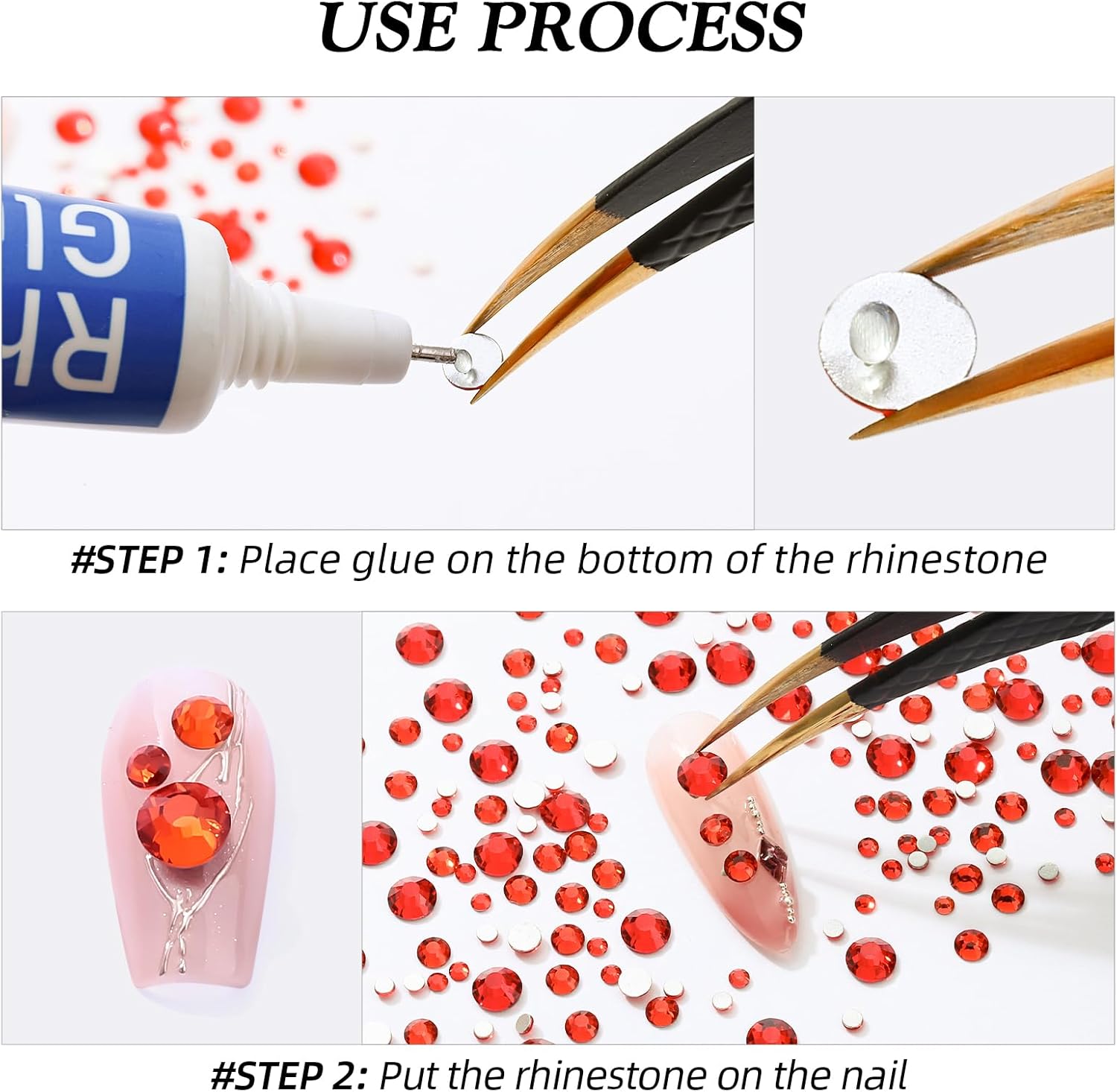 USE PROCESS

Rh GL

#STEP 1: Place glue on the bottom of the rhinestone

#STEP 2: Put the rhinestone on the nail