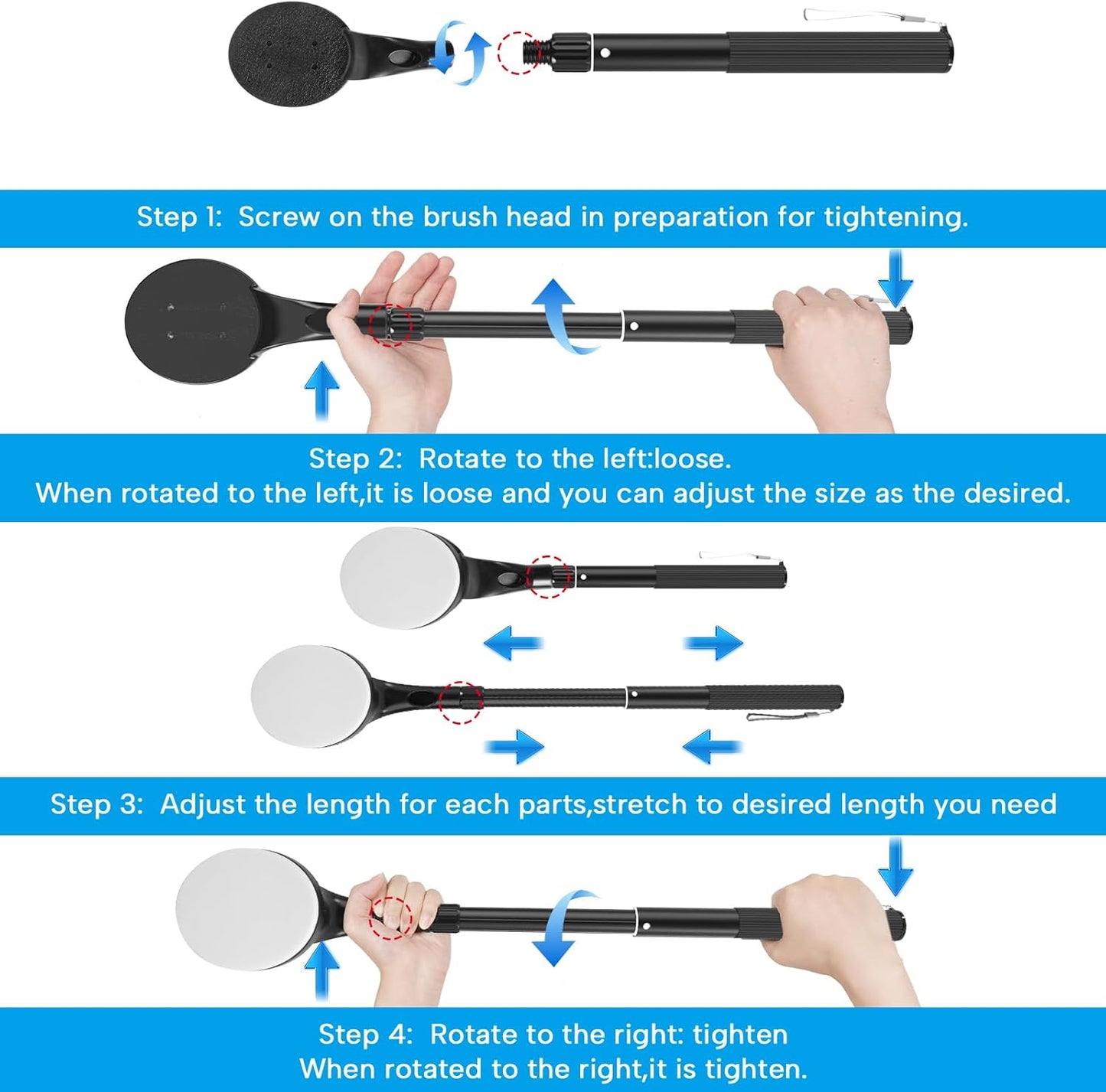 Step 1: Screw on the brush head in preparation for tightening.

Step 2: Rotate to the left:loose.
When rotated to the left,it is loose and you can adjust the size as the desired.

Step 3: Adjust the length for each parts,stretch to desired length you need

Step 4: Rotate to the right: tighten
When rotated to the right,it is tighten.