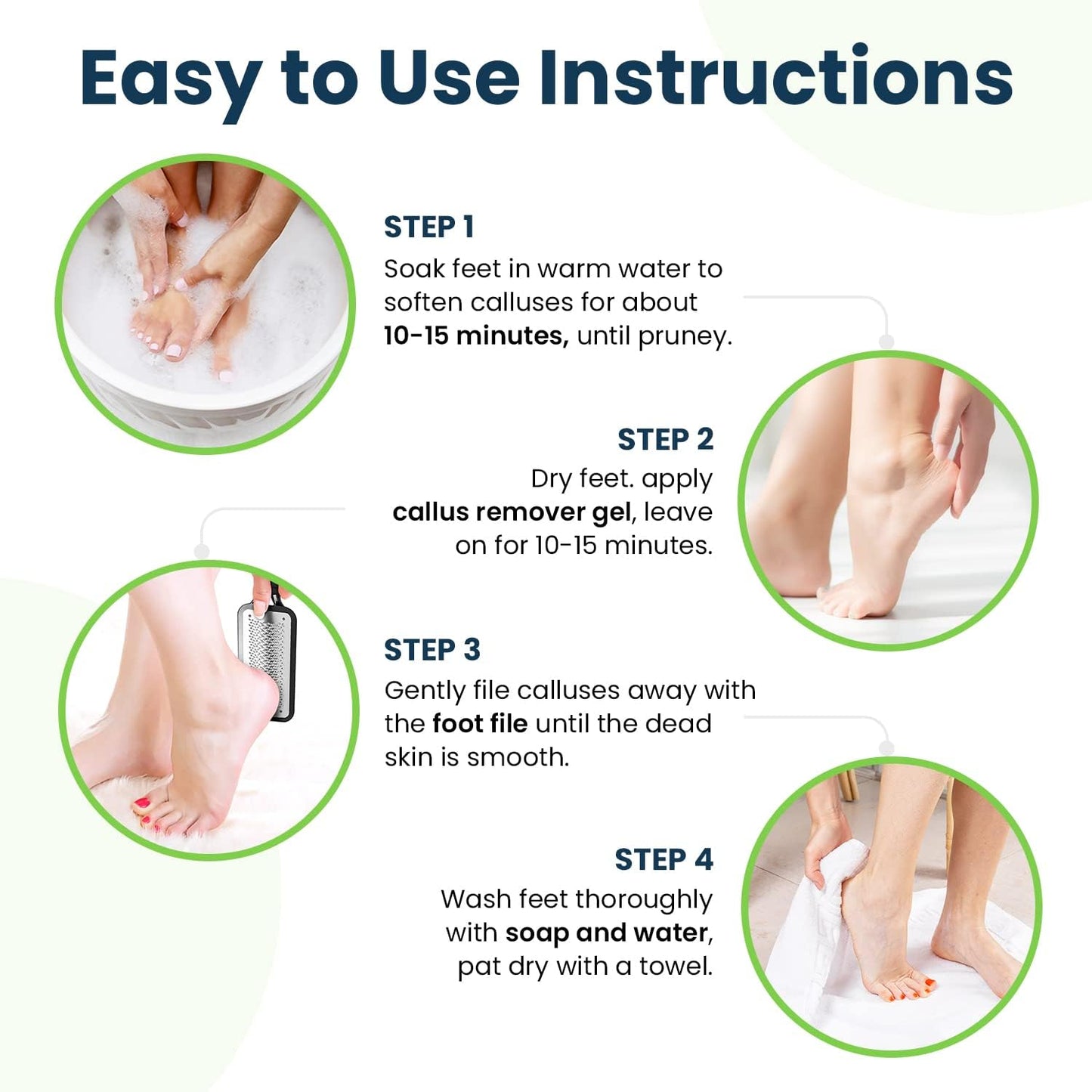 Easy to Use Instructions

STEP 1

Soak feet in warm water to soften calluses for about 10-15 minutes, until pruney.

STEP 2

Dry feet. apply callus remover gel, leave on for 10-15 minutes.

STEP 3

Gently file calluses away with the foot file until the dead skin is smooth.

STEP 4

Wash feet thoroughly with soap and water, pat dry with a towel.