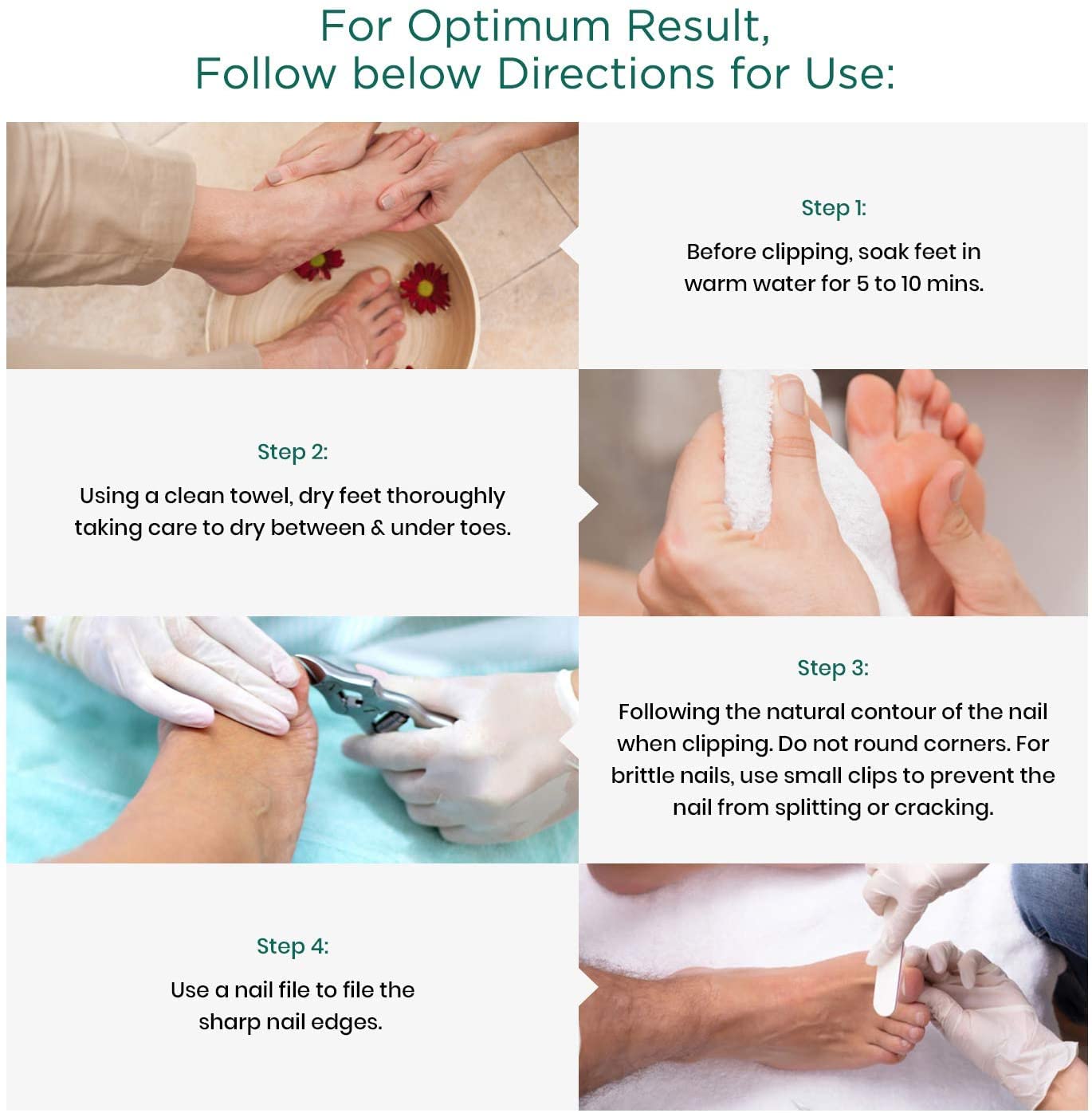 For Optimum Result,
Follow below Directions for Use:

Step 1:
Before clipping, soak feet in warm water for 5 to 10 mins.

Step 2:
Using a clean towel, dry feet thoroughly taking care to dry between & under toes.

Step 3:
Following the natural contour of the nail when clipping. Do not round corners. For brittle nails, use small clips to prevent the nail from splitting or cracking.

Step 4:
Use a nail file to file the sharp nail edges.